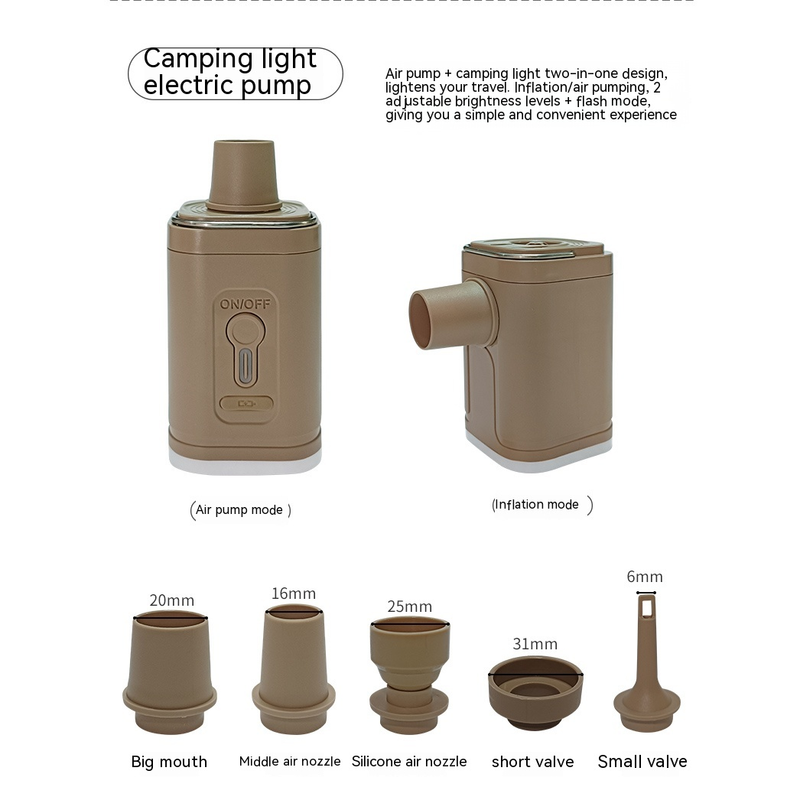 Camping light electric pump

Air pump + camping light two-in-one design, lightens your travel. Inflation/air pumping, 2 adjustable brightness levels + flash mode, giving you a simple and convenient experience

ON/OFF

(Air pump mode )

(Inflation mode )

20mm
16mm
25mm
31mm
6mm

Big mouth
Middle air nozzle
Silicone air nozzle
short valve
Small valve