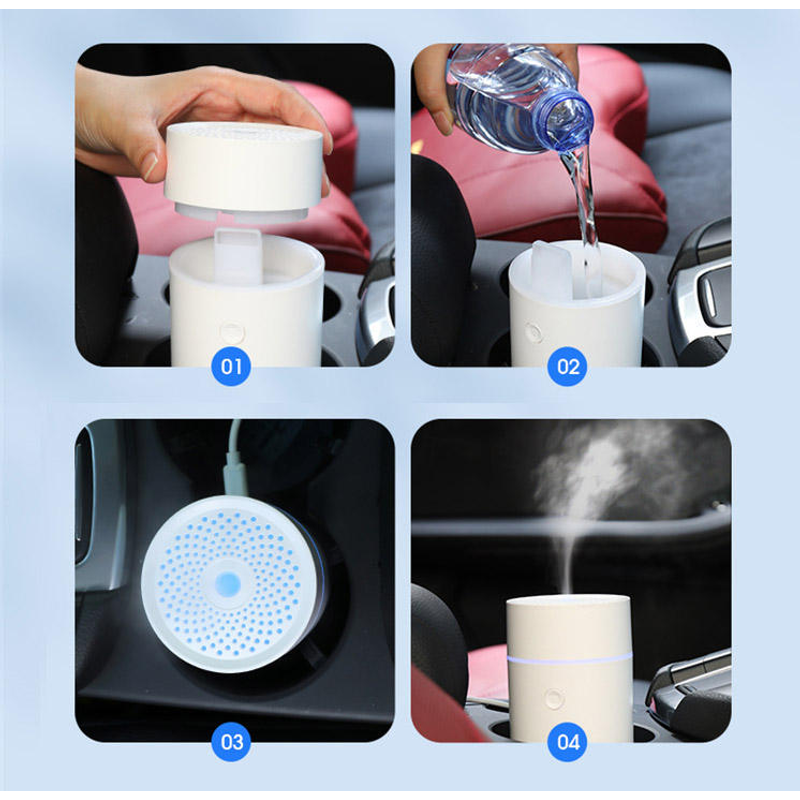 01

02

03

04