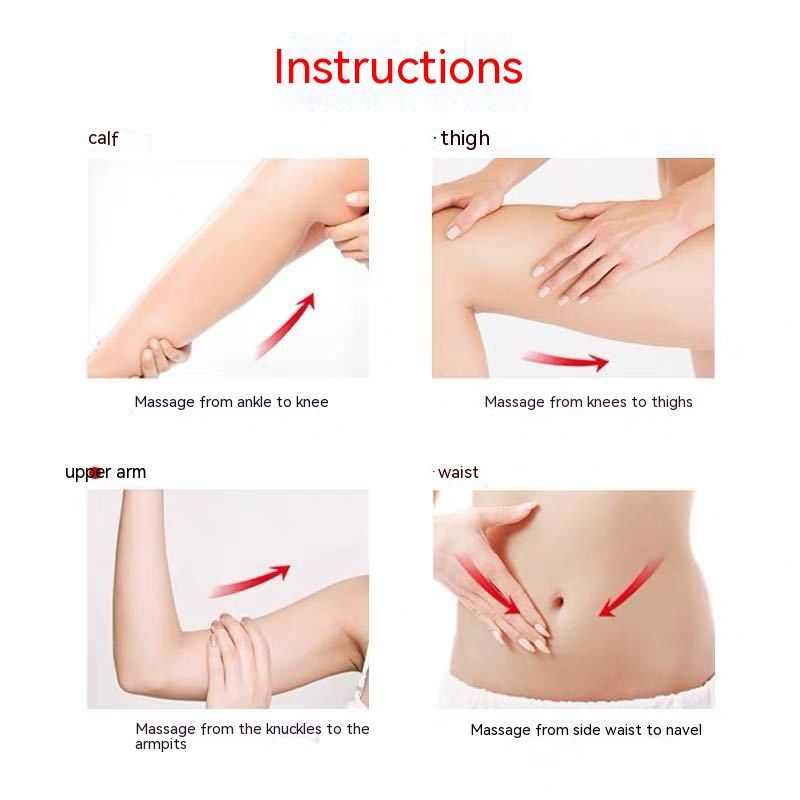 Instructions

calf

Massage from ankle to knee

thigh

Massage from knees to thighs

upper arm

Massage from the knuckles to the armpits

waist

Massage from side waist to navel