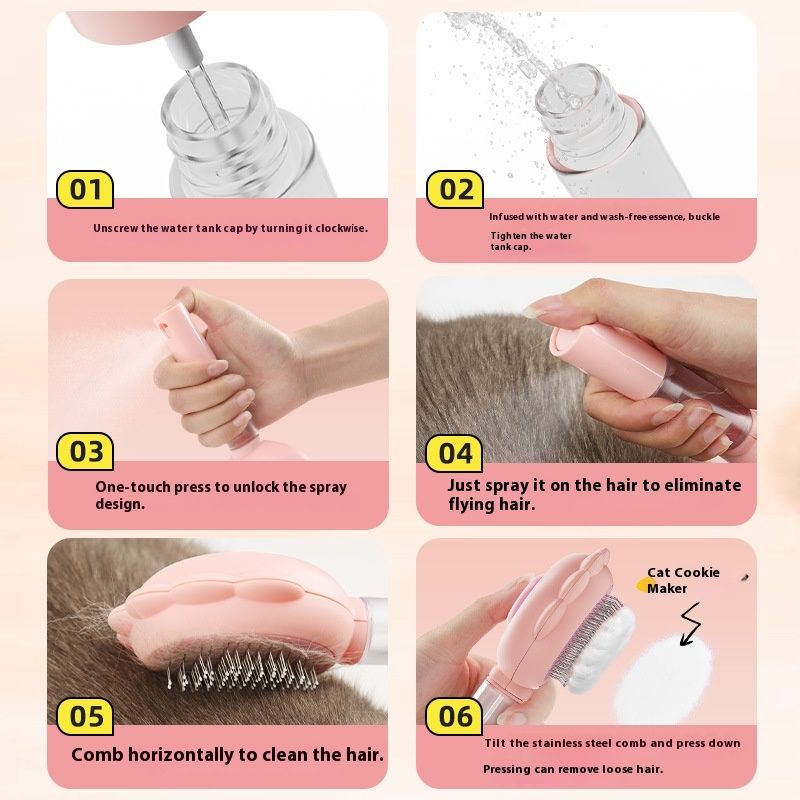 01
Unscrew the water tank cap by turning it clockwise.

02
Infused with water and wash-free essence, buckle
Tighten the water tank cap.

03
One-touch press to unlock the spray design.

04
Just spray it on the hair to eliminate flying hair.

05
Comb horizontally to clean the hair.

Cat Cookie Maker

06
Tilt the stainless steel comb and press down
Pressing can remove loose hair.