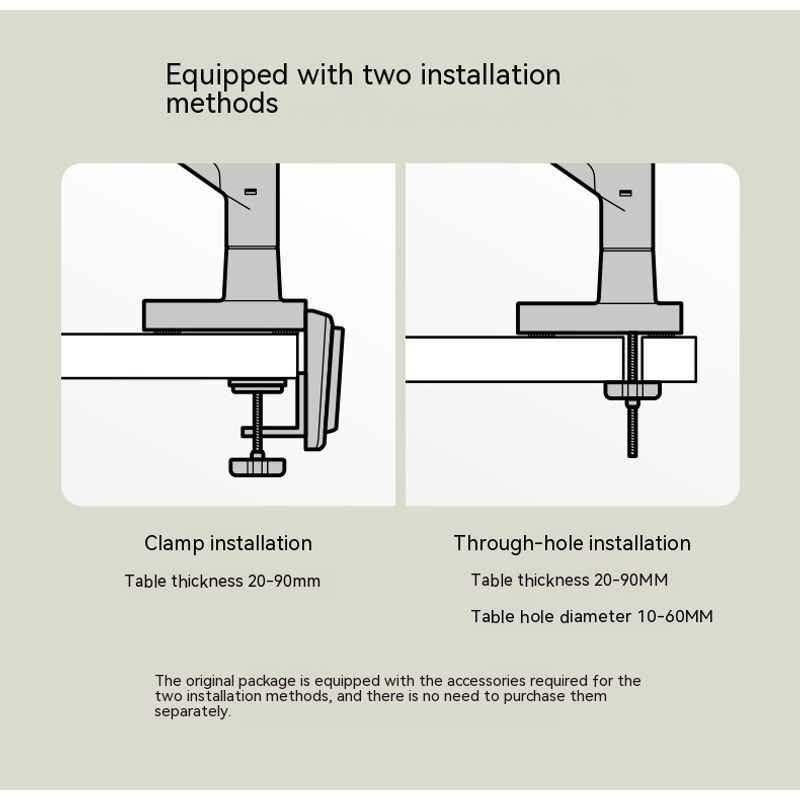 Equipped with two installation methods

Clamp installation

Table thickness 20-90mm

Through-hole installation

Table thickness 20-90MM

Table hole diameter 10-60MM

The original package is equipped with the accessories required for the two installation methods, and there is no need to purchase them separately.