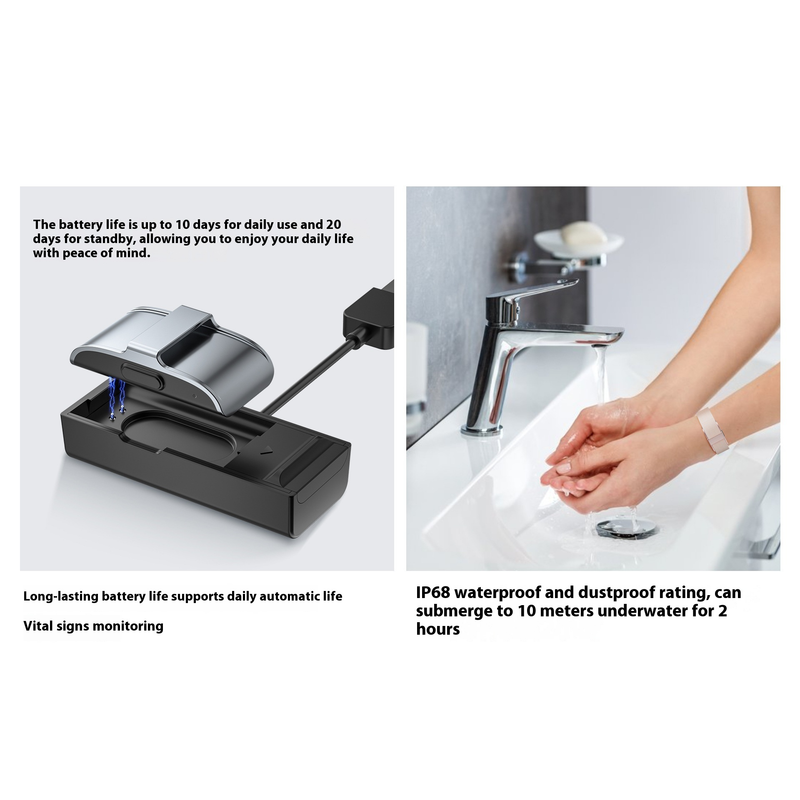 The battery life is up to 10 days for daily use and 20 days for standby, allowing you to enjoy your daily life with peace of mind.

Long-lasting battery life supports daily automatic life

Vital signs monitoring

IP68 waterproof and dustproof rating, can submerge to 10 meters underwater for 2 hours