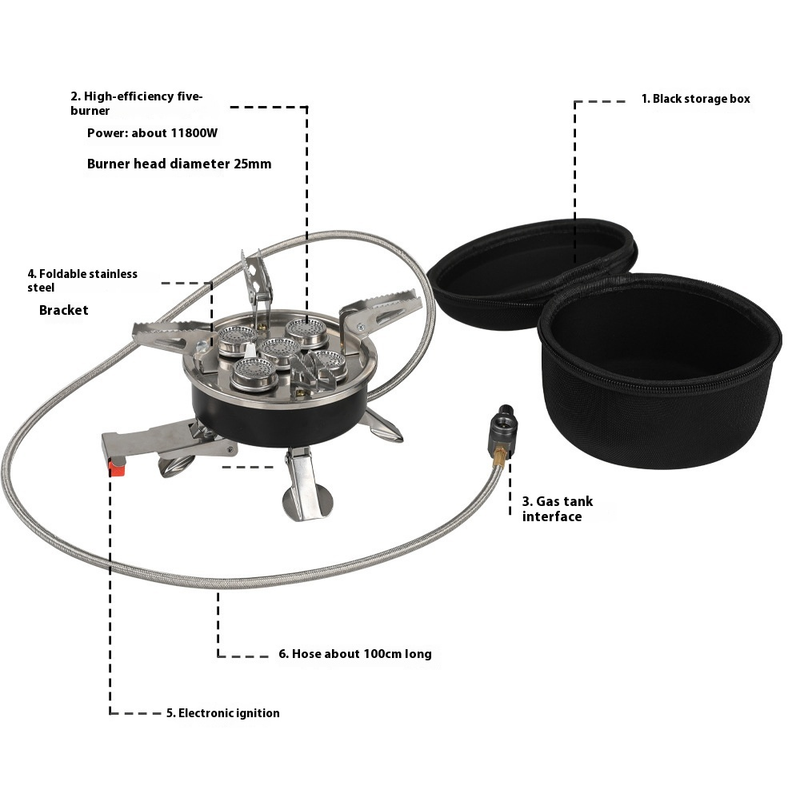 2. High-efficiency five-burner

Power: about 11800W

Burner head diameter 25mm

1. Black storage box

4. Foldable stainless steel

Bracket

3. Gas tank interface

6. Hose about 100cm long

5. Electronic ignition