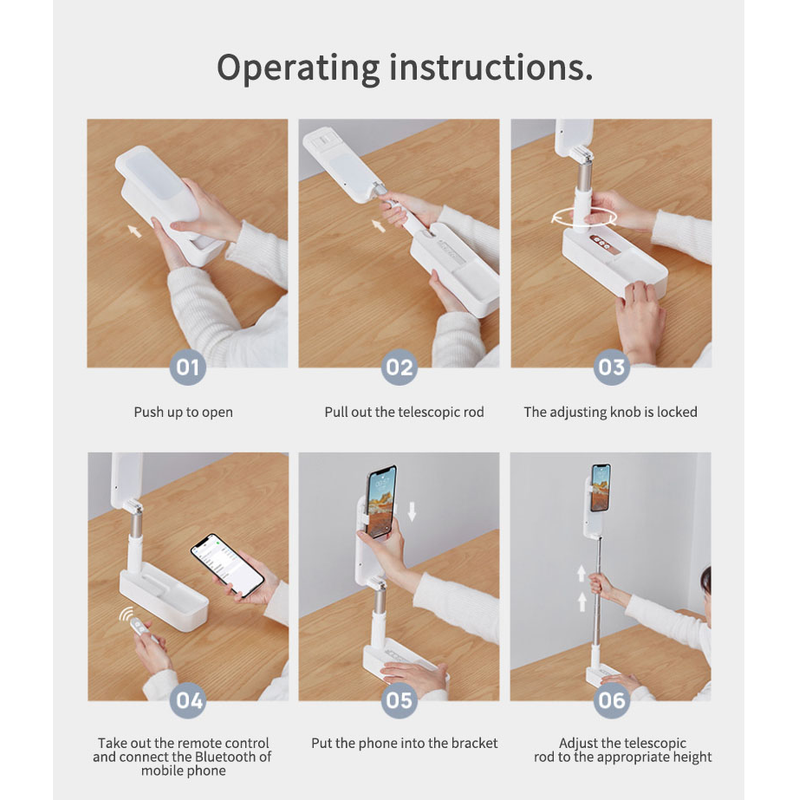 Operating instructions.

01

Push up to open

02

Pull out the telescopic rod

03

The adjusting knob is locked

04

Take out the remote control and connect the Bluetooth of mobile phone

05

Put the phone into the bracket

06

Adjust the telescopic rod to the appropriate height