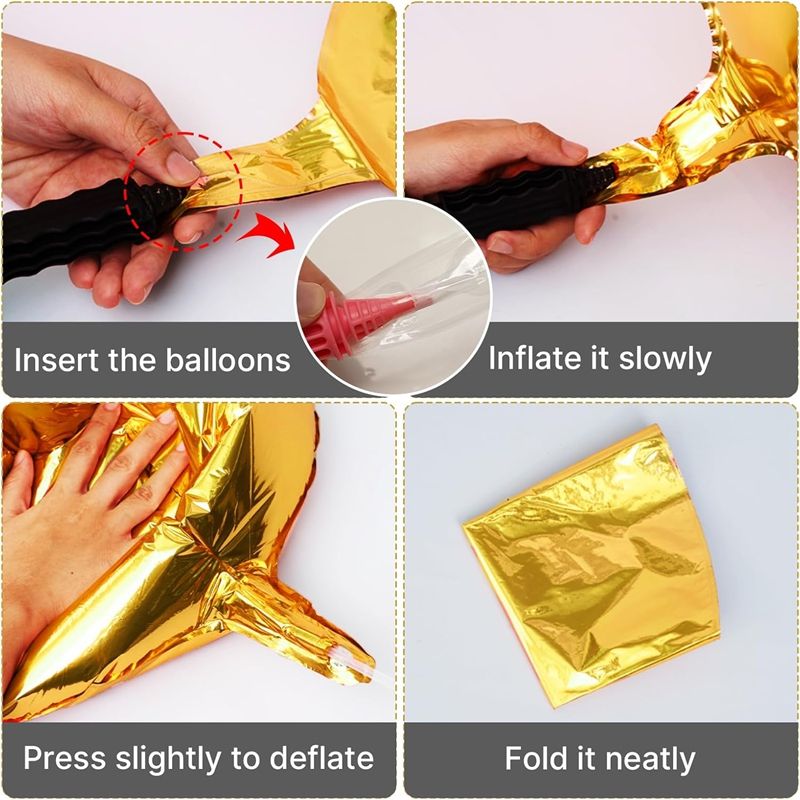 Insert the balloons

Inflate it slowly

Press slightly to deflate

Fold it neatly