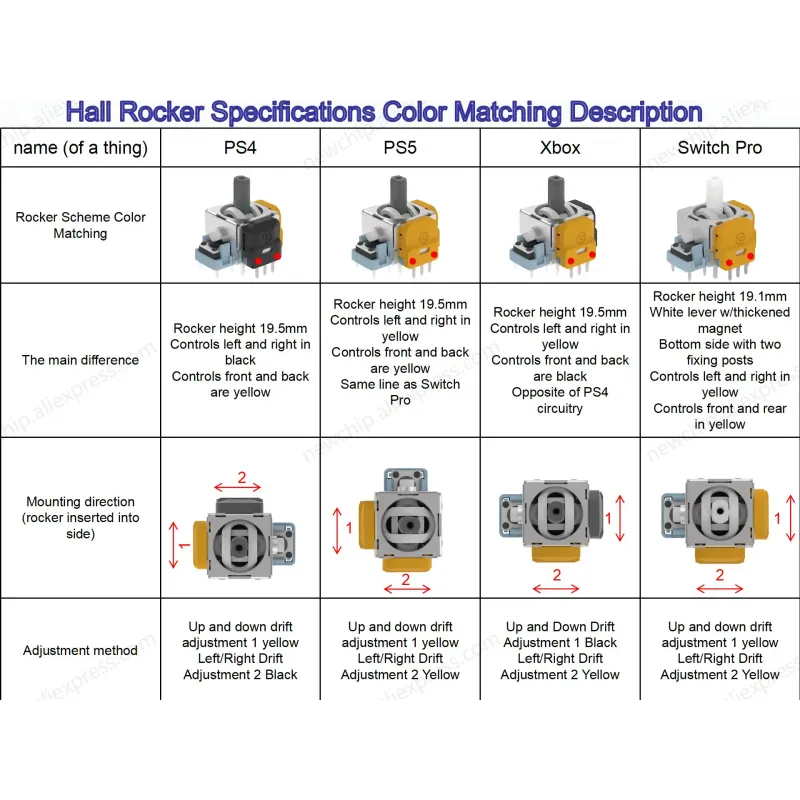 Hall Rocker Specifications Color Matching Description

| name (of a thing) | PS4 | PS5 | Xbox | Switch Pro |
|---|---|---|---|---|
| Rocker Scheme Color Matching | | | | |
| The main difference | Rocker height 19.5mm Controls left and right in black Controls front and back are yellow | Rocker height 19.5mm Controls left and right in yellow Controls front and back are yellow Same line as Switch Pro | Rocker height 19.5mm Controls left and right in yellow Controls front and back are black Opposite of PS4 circuitry | Rocker height 19.1mm White lever w/thickened magnet Bottom side with two fixing posts Controls left and right in yellow Controls front and rear in yellow |
| Mounting direction (rocker inserted into side) | 2 1 | 1 2 | 1 2 | 1 2 |
| Adjustment method | Up and down drift adjustment 1 yellow Left/Right Drift Adjustment 2 Black | Up and down drift adjustment 1 yellow Left/Right Drift Adjustment 2 Yellow | Up and Down Drift Adjustment 1 Black Left/Right Drift Adjustment 2 Yellow | Up and down drift adjustment 1 yellow Left/Right Drift Adjustment 2 Yellow |

newchip.aliexpress.com