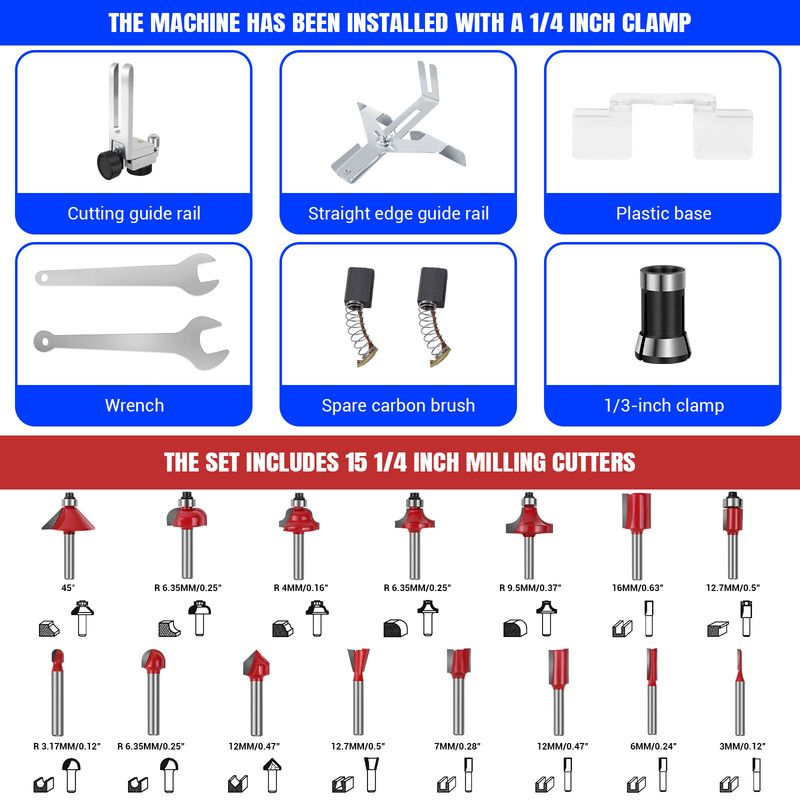 THE MACHINE HAS BEEN INSTALLED WITH A 1/4 INCH CLAMP

Cutting guide rail

Straight edge guide rail

Plastic base

Wrench

Spare carbon brush

1/3-inch clamp

THE SET INCLUDES 15 1/4 INCH MILLING CUTTERS

45°

R 6.35MM/0.25"

R 4MM/0.16"

R 6.35MM/0.25"

R 9.5MM/0.37"

16MM/0.63"

12.7MM/0.5"

R 3.17MM/0.12"

R 6.35MM/0.25"

12MM/0.47"

12.7MM/0.5"

7MM/0.28"

12MM/0.47"

6MM/0.24"

3MM/0.12"