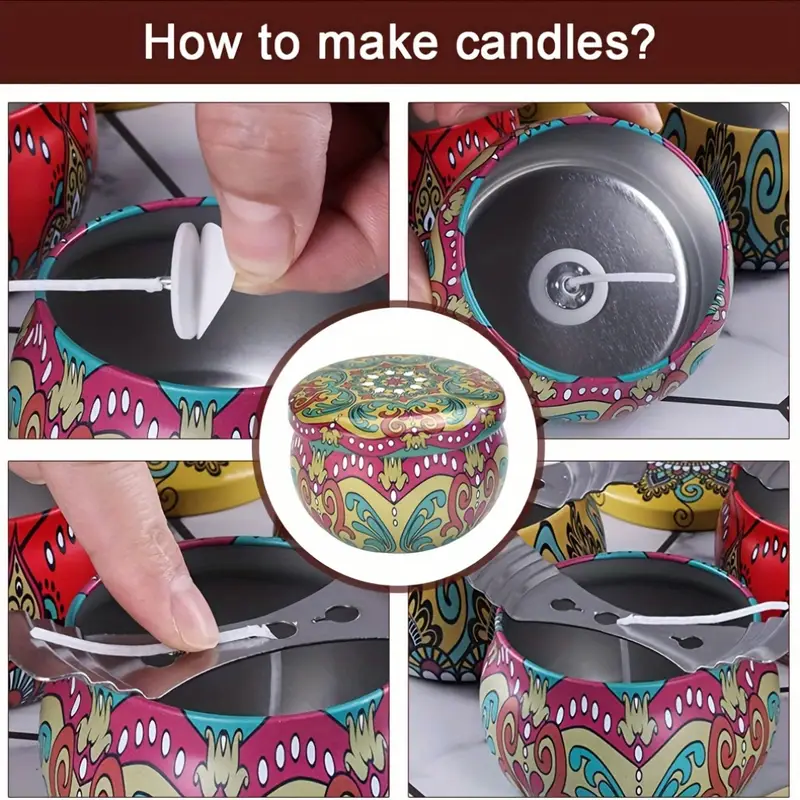 How to make candles?