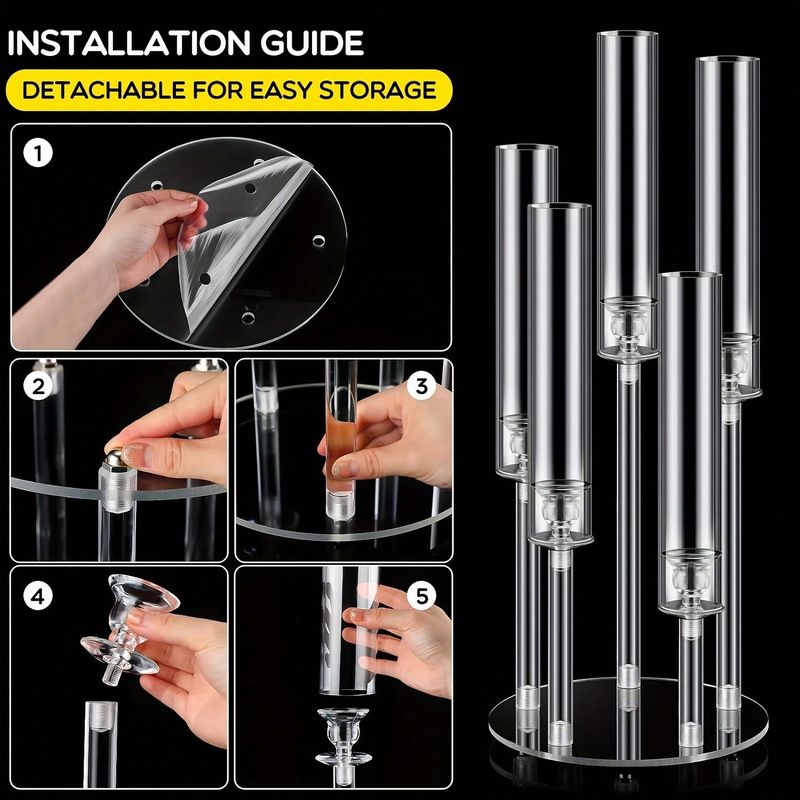 INSTALLATION GUIDE
DETACHABLE FOR EASY STORAGE
1
2
3
4
5