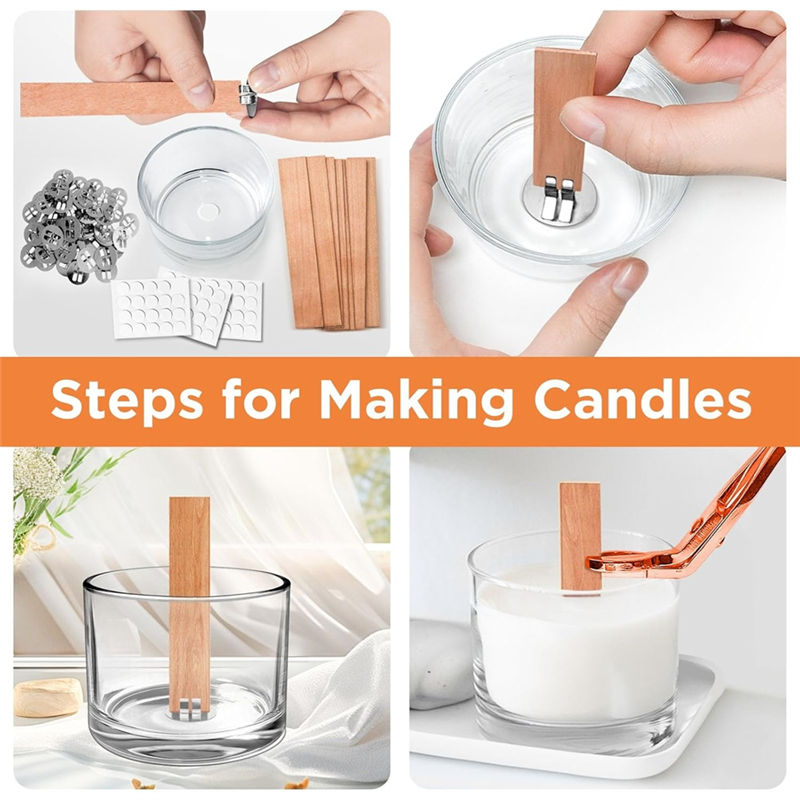 Steps for Making Candles