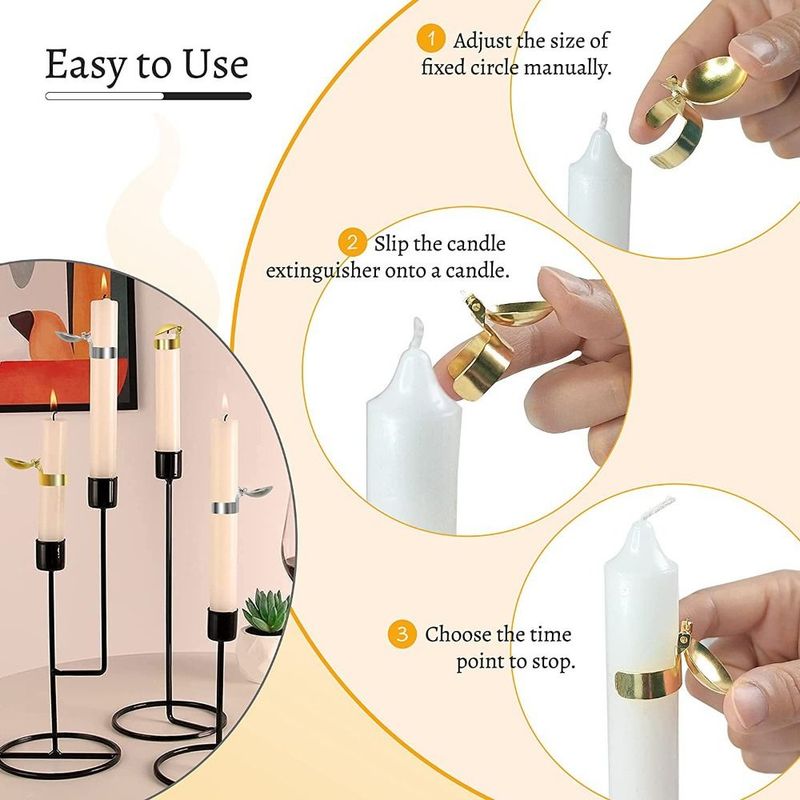 Easy to Use

1 Adjust the size of fixed circle manually.

2 Slip the candle extinguisher onto a candle.

3 Choose the time point to stop.