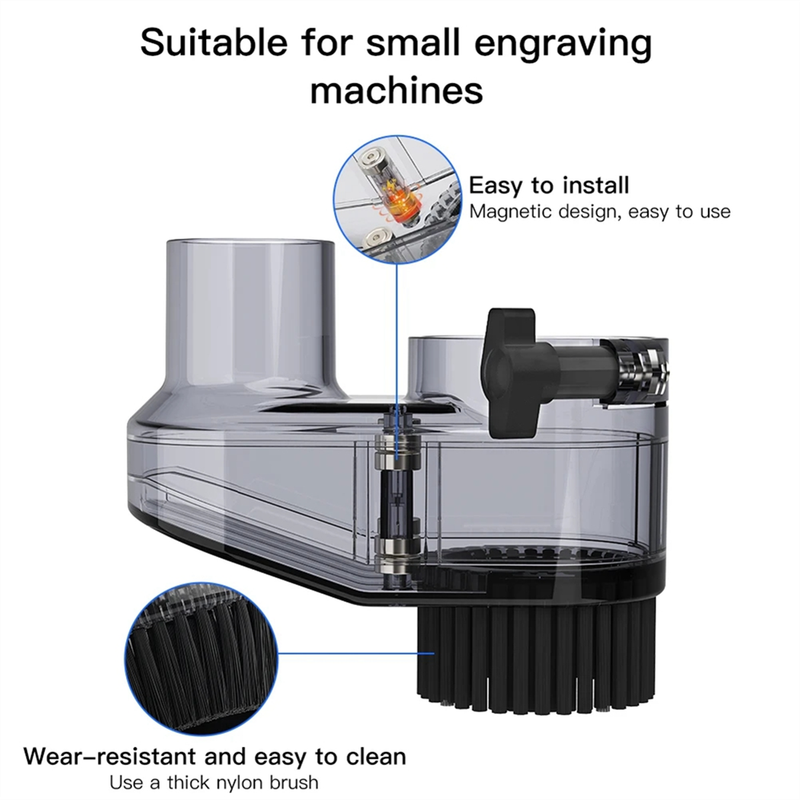 Suitable for small engraving machines

Easy to install
Magnetic design, easy to use

Wear-resistant and easy to clean
Use a thick nylon brush