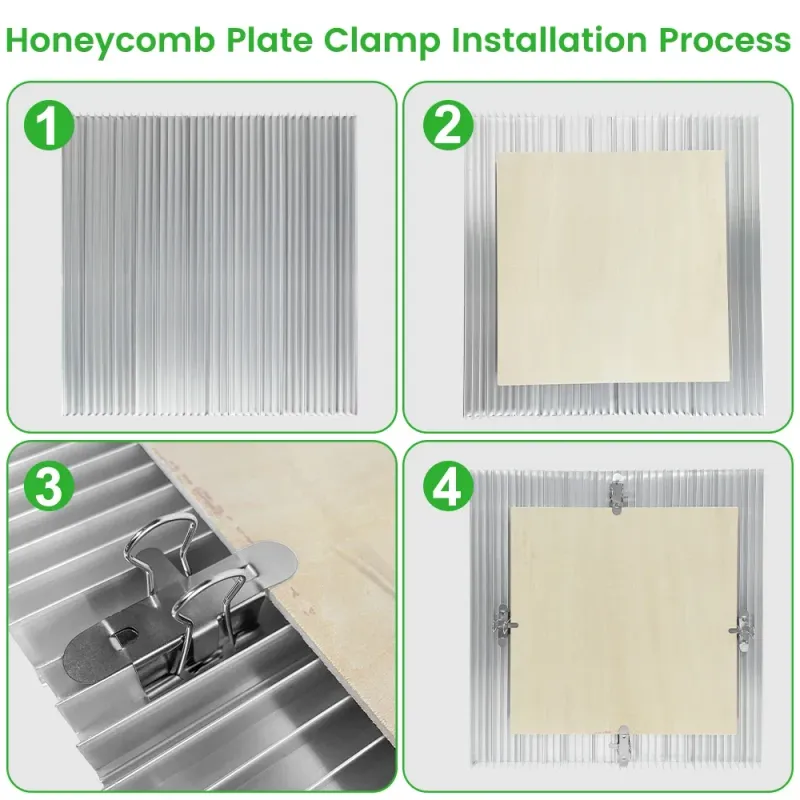 Honeycomb Plate Clamp Installation Process

1

2

3

4