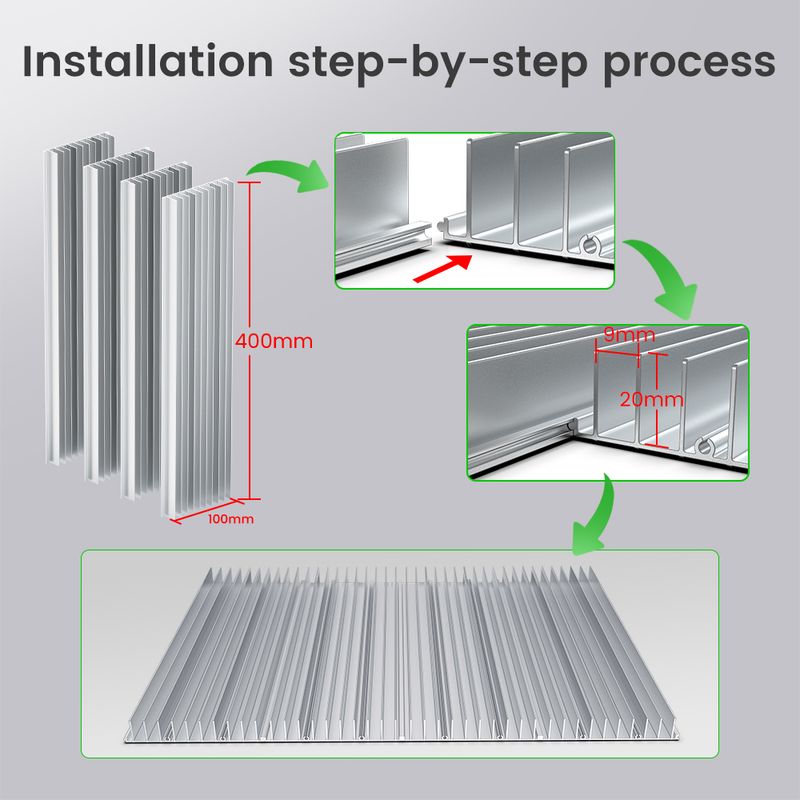 Installation step-by-step process

400mm

100mm

9mm

20mm