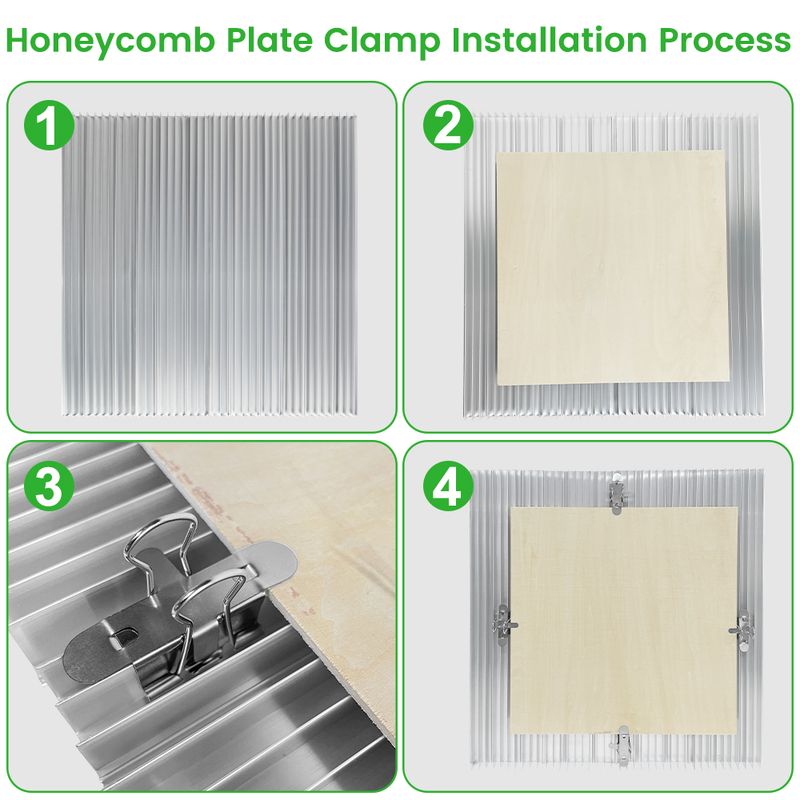 Honeycomb Plate Clamp Installation Process

1

2

3

4