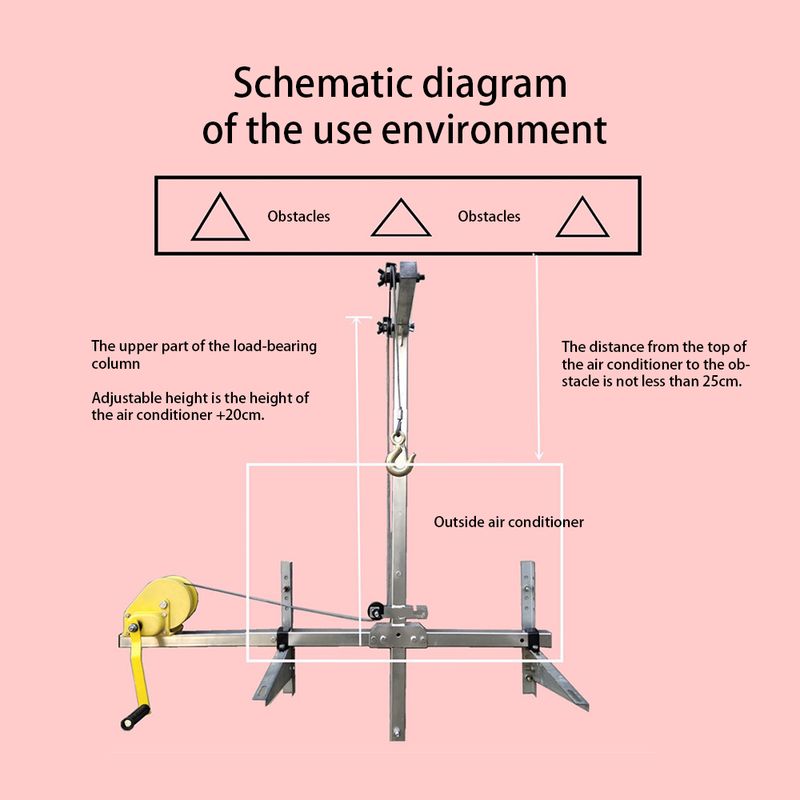 Schematic diagram of the use environment

Obstacles

Obstacles

The upper part of the load-bearing column

Adjustable height is the height of the air conditioner +20cm.

The distance from the top of the air conditioner to the obstacle is not less than 25cm.

Outside air conditioner