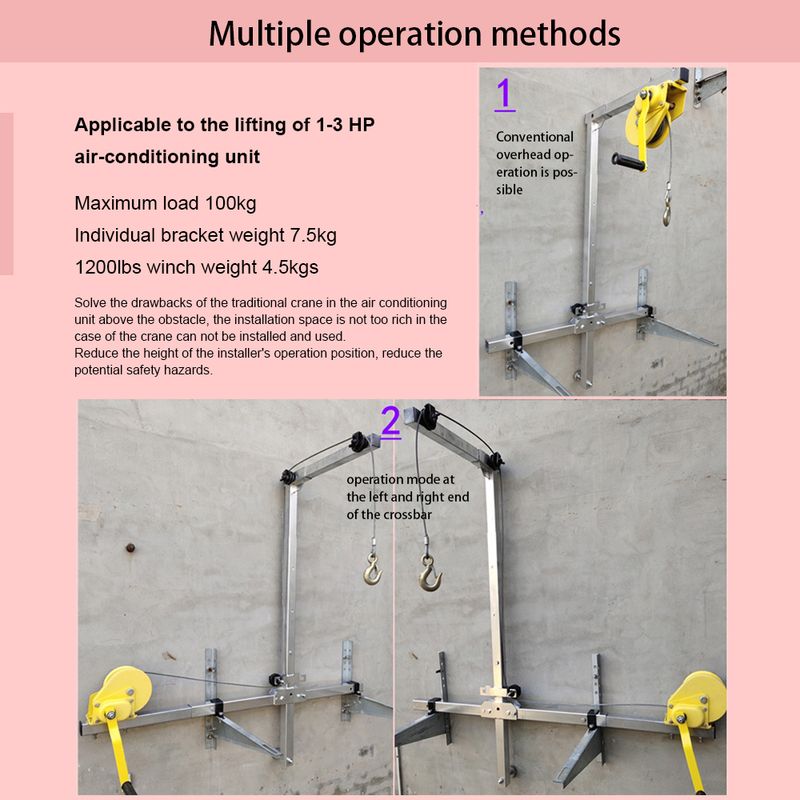 Multiple operation methods

Applicable to the lifting of 1-3 HP air-conditioning unit

Maximum load 100kg

Individual bracket weight 7.5kg

1200lbs winch weight 4.5kgs

Solve the drawbacks of the traditional crane in the air conditioning unit above the obstacle, the installation space is not too rich in the case of the crane can not be installed and used.
Reduce the height of the installer's operation position, reduce the potential safety hazards.

1

Conventional overhead operation is possible

2

operation mode at the left and right end of the crossbar