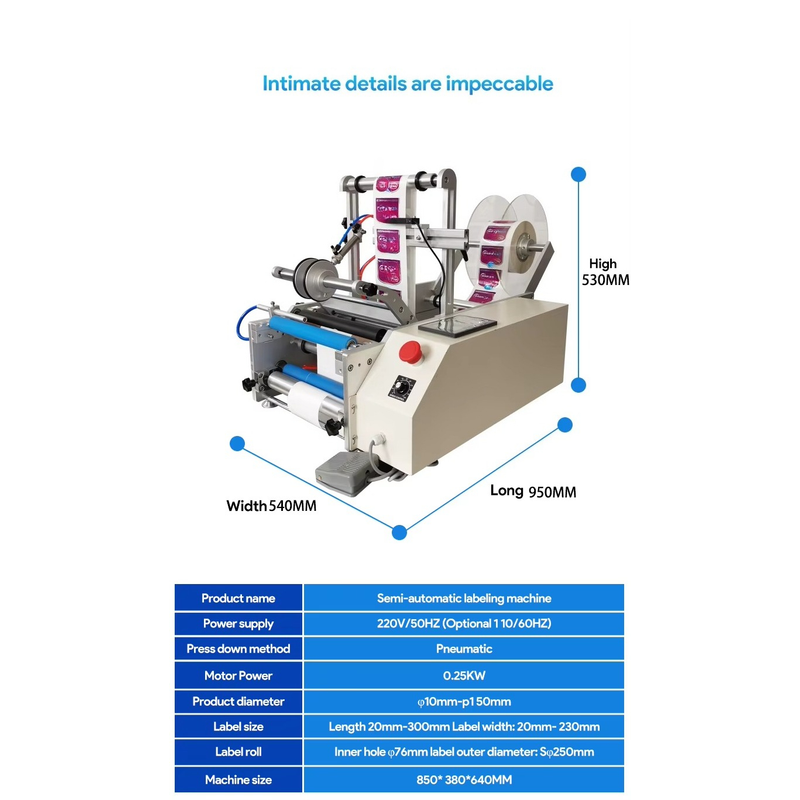 Intimate details are impeccable

High 530MM

Width 540MM

Long 950MM

| Product name | Semi-automatic labeling machine |
|---|---|
| Power supply | 220V/50HZ (Optional 110/60HZ) |
| Press down method | Pneumatic |
| Motor Power | 0.25KW |
| Product diameter | φ10mm-p150mm |
| Label size | Length 20mm-300mm Label width: 20mm- 230mm |
| Label roll | Inner hole φ76mm label outer diameter: Sφ250mm |
| Machine size | 850* 380*640MM |