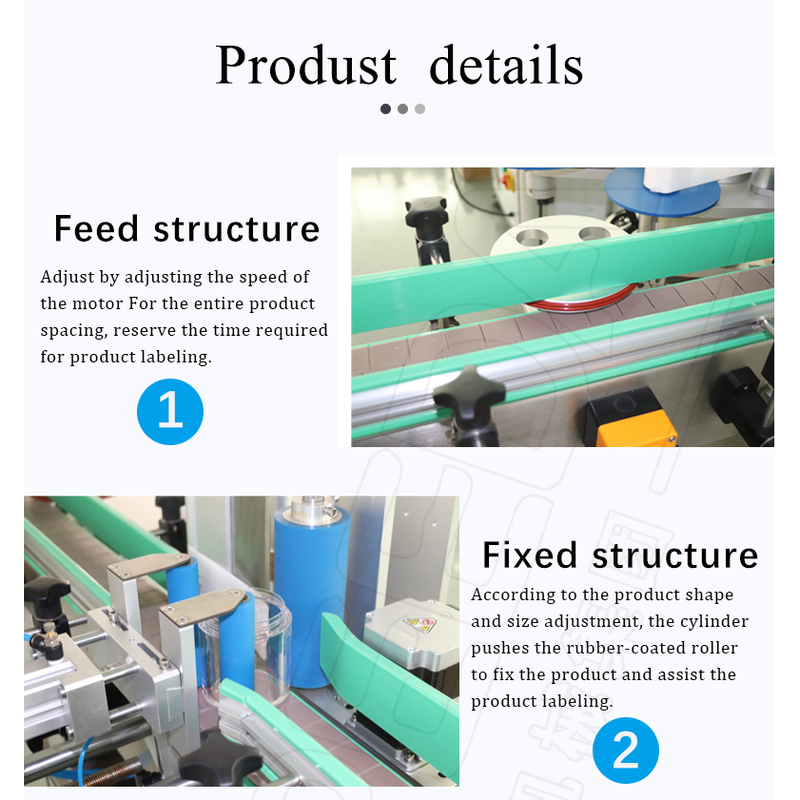 Produst details

Feed structure

Adjust by adjusting the speed of the motor For the entire product spacing, reserve the time required for product labeling.

1

Fixed structure

According to the product shape and size adjustment, the cylinder pushes the rubber-coated roller to fix the product and assist the product labeling.

2