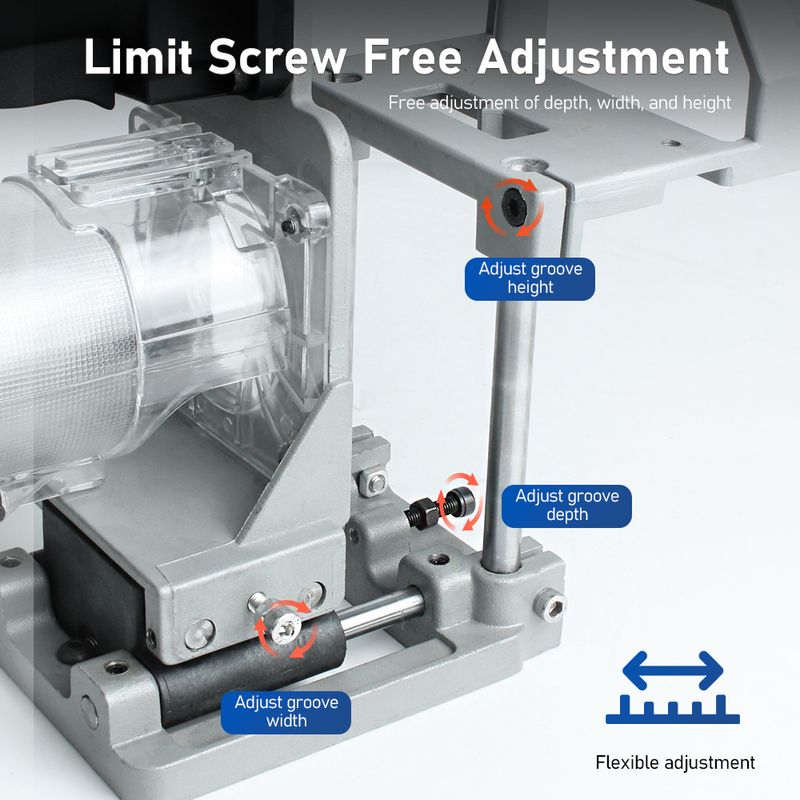 Limit Screw Free Adjustment

Free adjustment of depth, width, and height

Adjust groove height

Adjust groove depth

Adjust groove width

Flexible adjustment