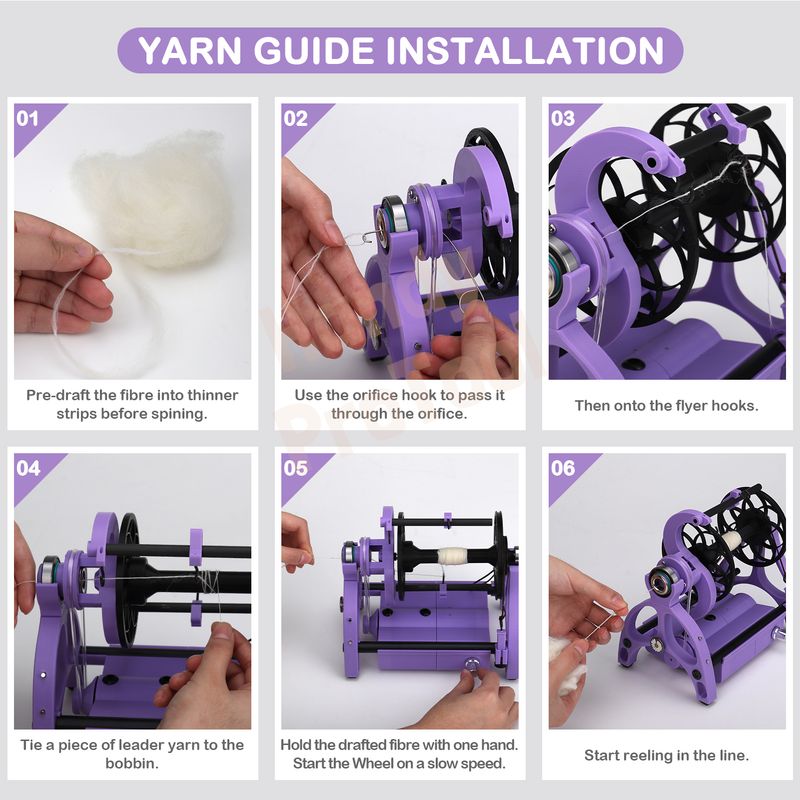 YARN GUIDE INSTALLATION

01

Pre-draft the fibre into thinner strips before spining.

02

Use the orifice hook to pass it through the orifice.

03

Then onto the flyer hooks.

04

Tie a piece of leader yarn to the bobbin.

05

Hold the drafted fibre with one hand. Start the Wheel on a slow speed.

06

Start reeling in the line.