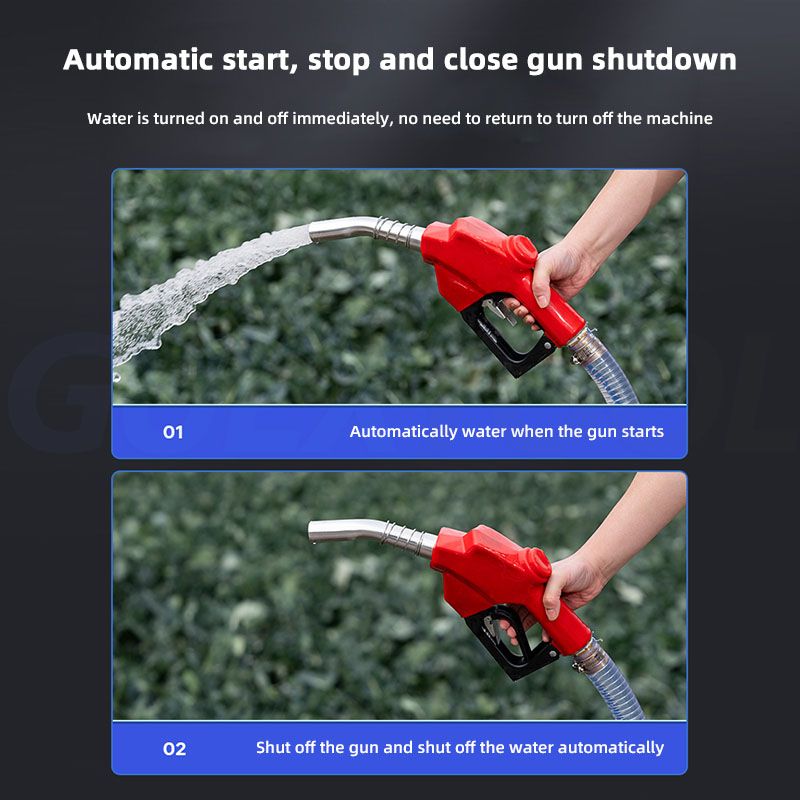 Automatic start, stop and close gun shutdown

Water is turned on and off immediately, no need to return to turn off the machine

01

Automatically water when the gun starts

02

Shut off the gun and shut off the water automatically