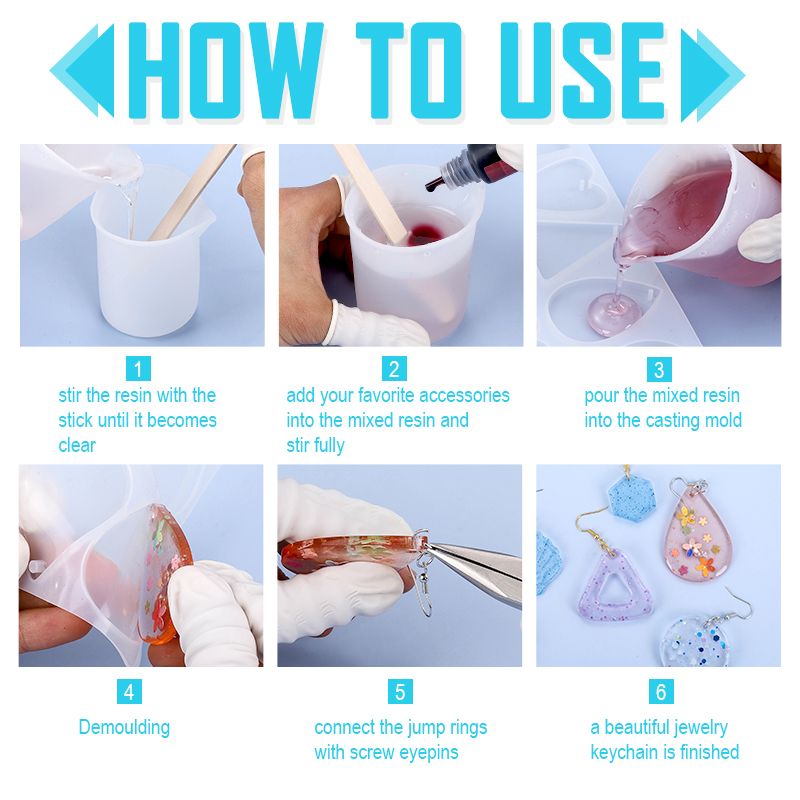 HOW TO USE

1
stir the resin with the stick until it becomes clear

2
add your favorite accessories into the mixed resin and stir fully

3
pour the mixed resin into the casting mold

4
Demoulding

5
connect the jump rings with screw eyepins

6
a beautiful jewelry keychain is finished