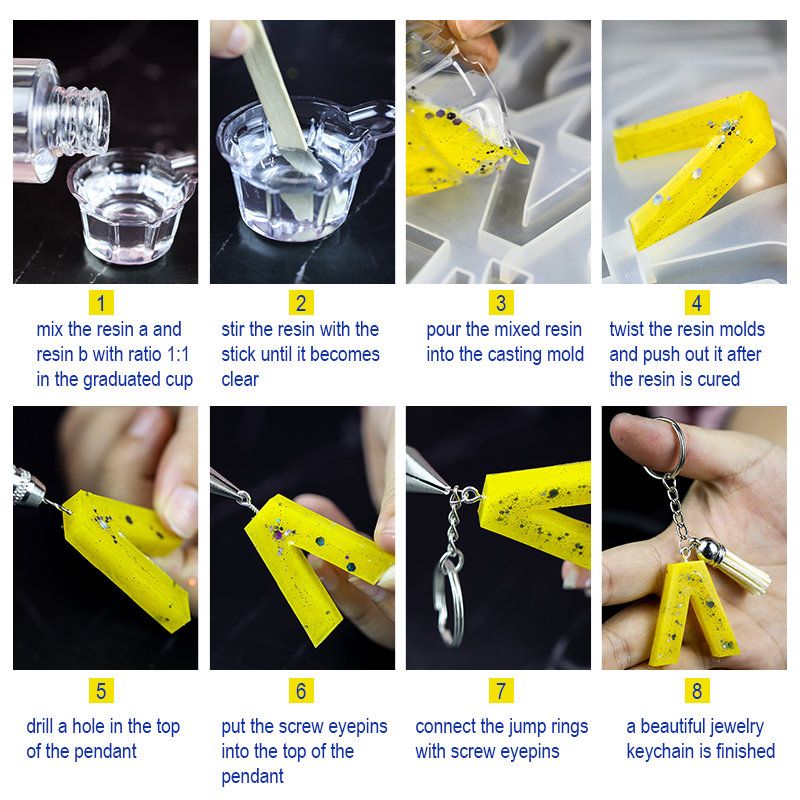 1
mix the resin a and resin b with ratio 1:1 in the graduated cup

2
stir the resin with the stick until it becomes clear

3
pour the mixed resin into the casting mold

4
twist the resin molds and push out it after the resin is cured

5
drill a hole in the top of the pendant

6
put the screw eyepins into the top of the pendant

7
connect the jump rings with screw eyepins

8
a beautiful jewelry keychain is finished