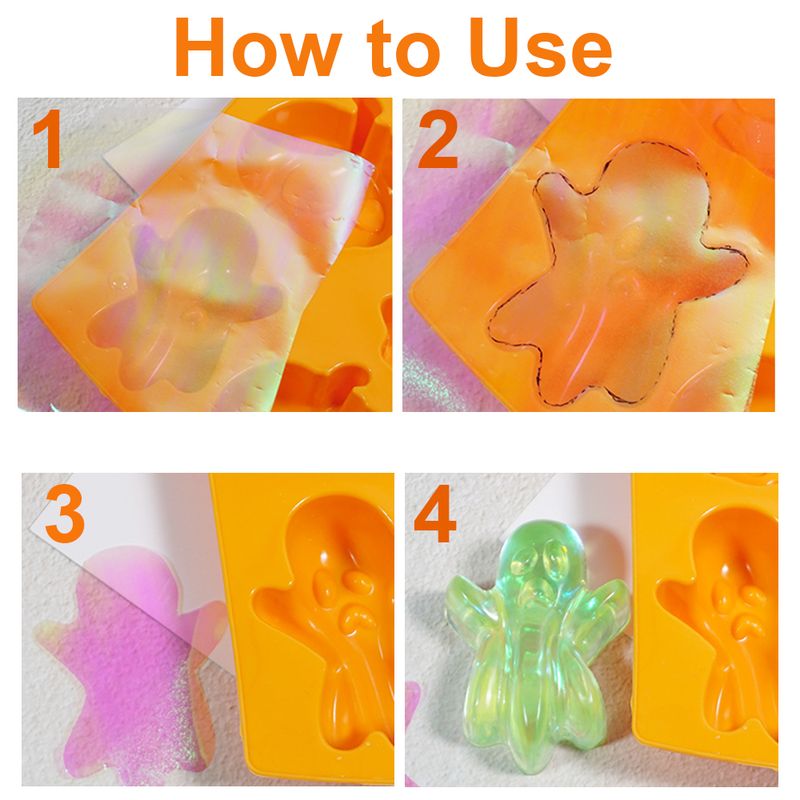 How to Use

1

2

3

4