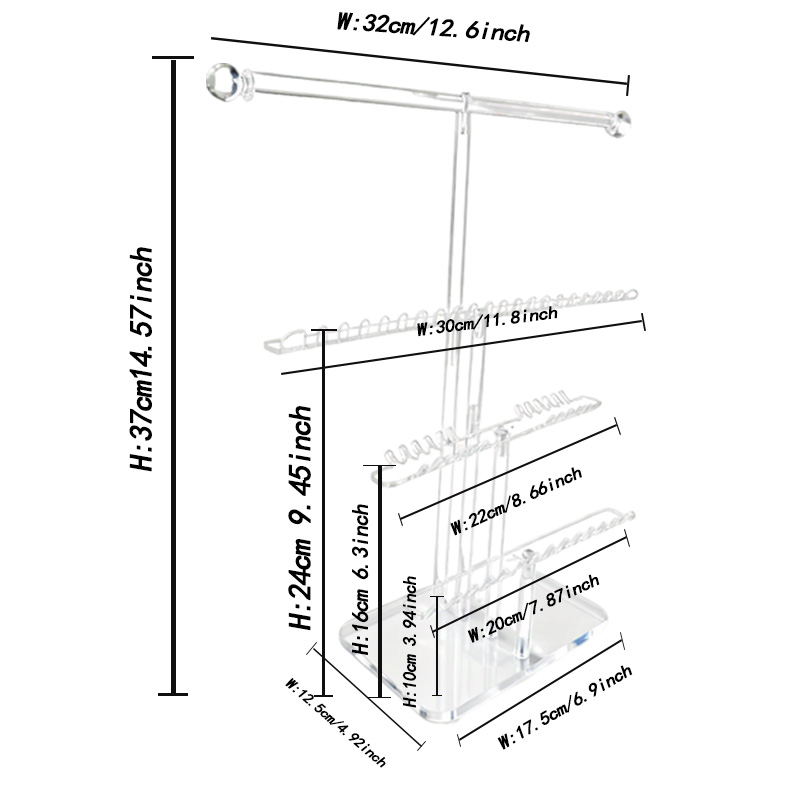 W:32cm/12.6inch

H:37cm14.57inch

W:30cm/11.8inch

H:24cm 9.45inch

W:22cm/8.66inch

H:16cm 6.3inch

W:20cm/7.87inch

H:10cm 3.94inch

W:12.5cm/4.92inch

W:17.5cm/6.9inch