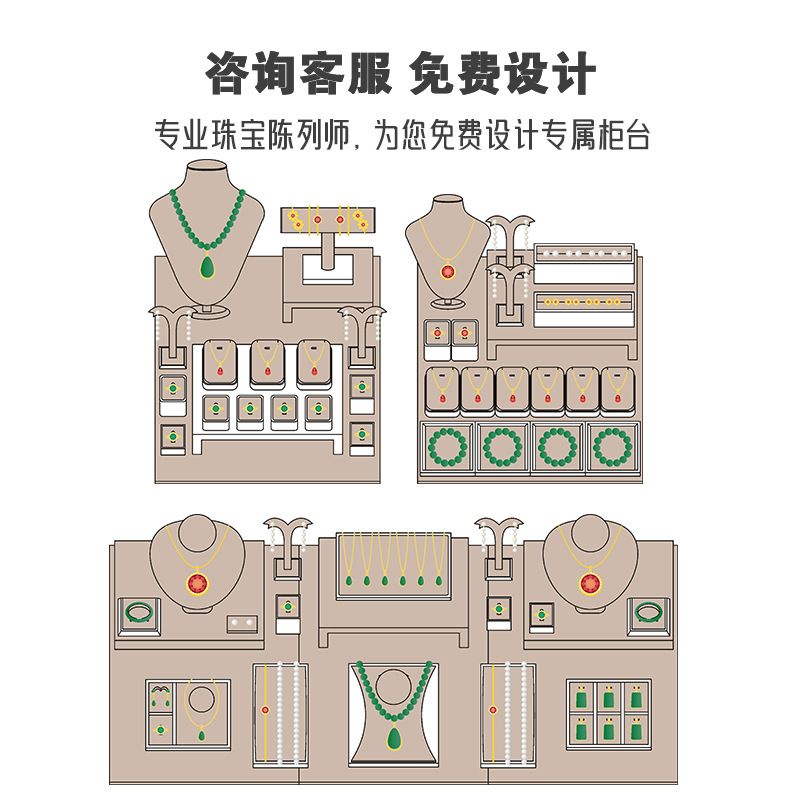 咨询客服 免费设计

专业珠宝陈列师，为您免费设计专属柜台