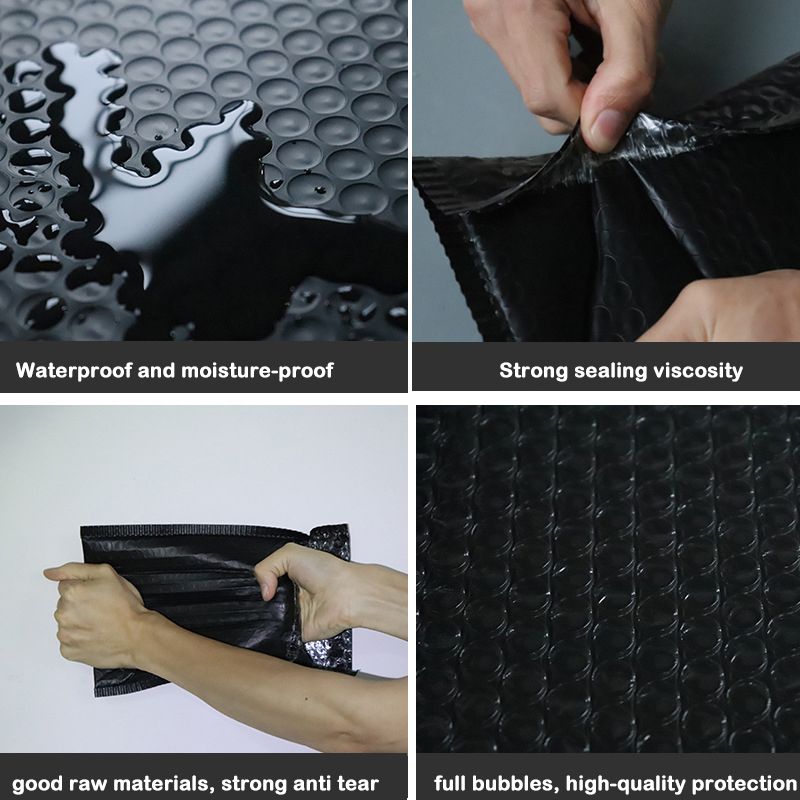 Waterproof and moisture-proof

Strong sealing viscosity

good raw materials, strong anti tear

full bubbles, high-quality protection