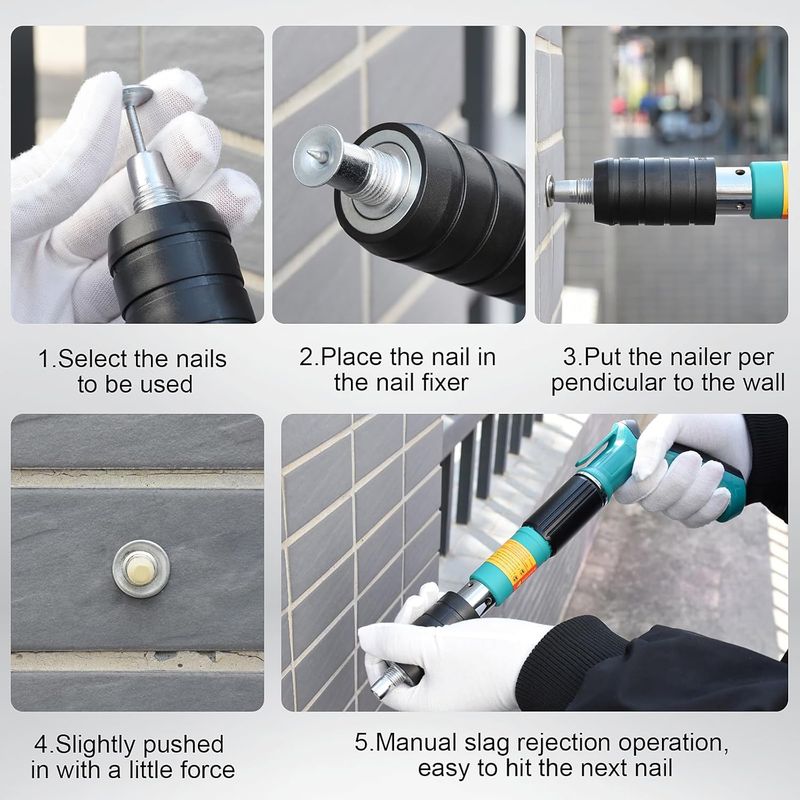 1.Select the nails to be used

2.Place the nail in the nail fixer

3.Put the nailer per pendicular to the wall

4.Slightly pushed in with a little force

5.Manual slag rejection operation, easy to hit the next nail