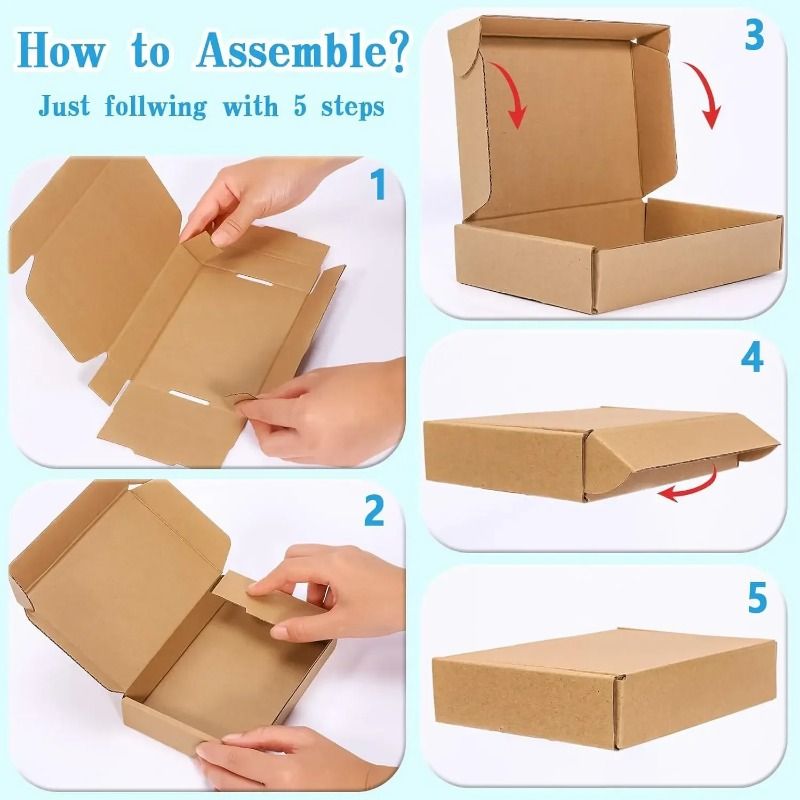 How to Assemble?

Just follwing with 5 steps

1

2

3

4

5