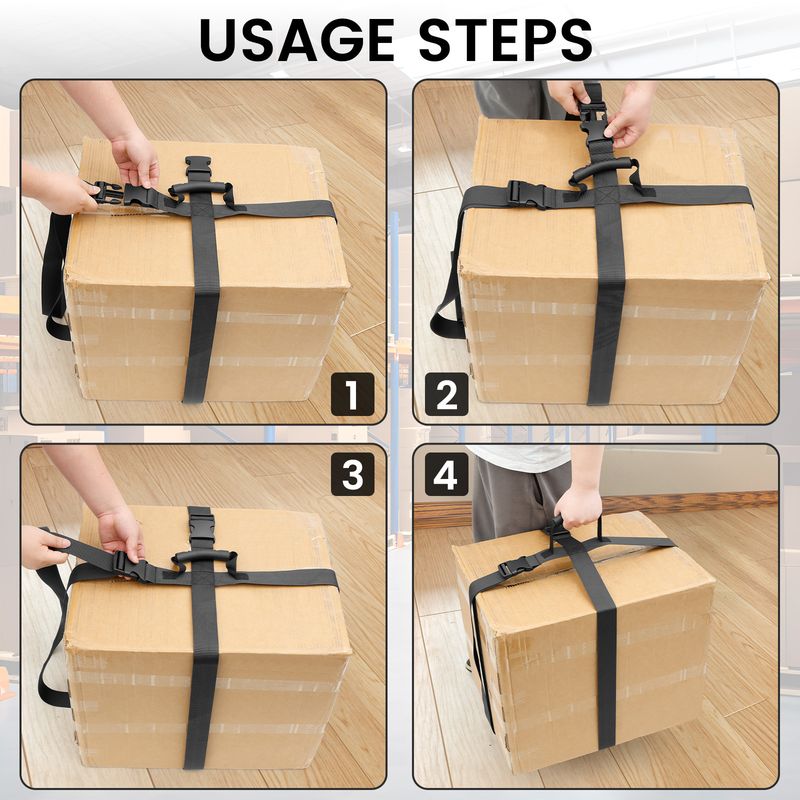 USAGE STEPS

1

2

3

4