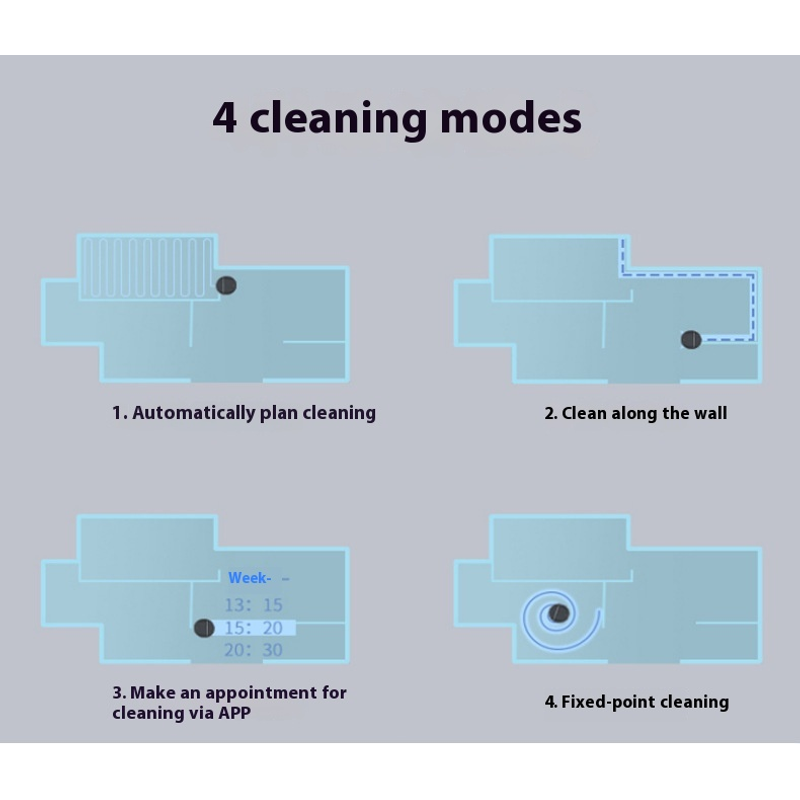 4 cleaning modes

1. Automatically plan cleaning

2. Clean along the wall

Week- –

13: 15

15: 20

20: 30

3. Make an appointment for cleaning via APP

4. Fixed-point cleaning