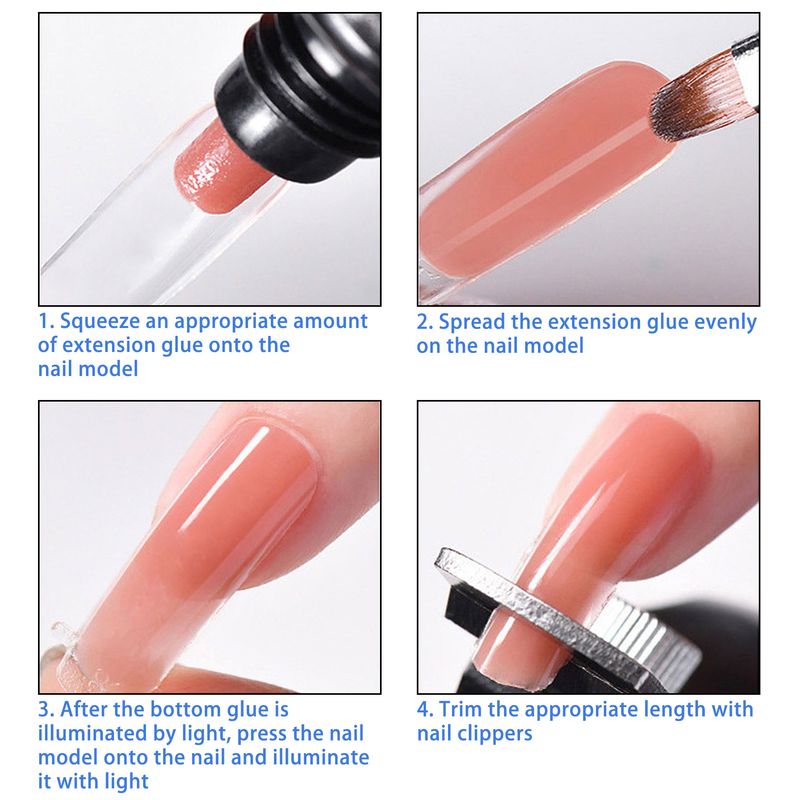 1. Squeeze an appropriate amount of extension glue onto the nail model

2. Spread the extension glue evenly on the nail model

3. After the bottom glue is illuminated by light, press the nail model onto the nail and illuminate it with light

4. Trim the appropriate length with nail clippers