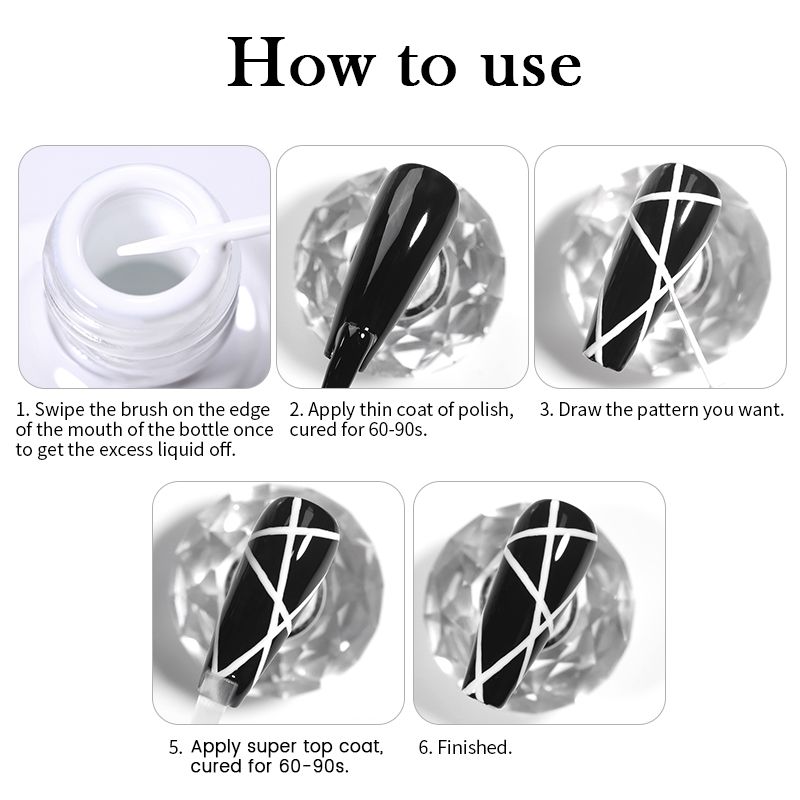 How to use

1. Swipe the brush on the edge of the mouth of the bottle once to get the excess liquid off.

2. Apply thin coat of polish, cured for 60-90s.

3. Draw the pattern you want.

5. Apply super top coat, cured for 60-90s.

6. Finished.