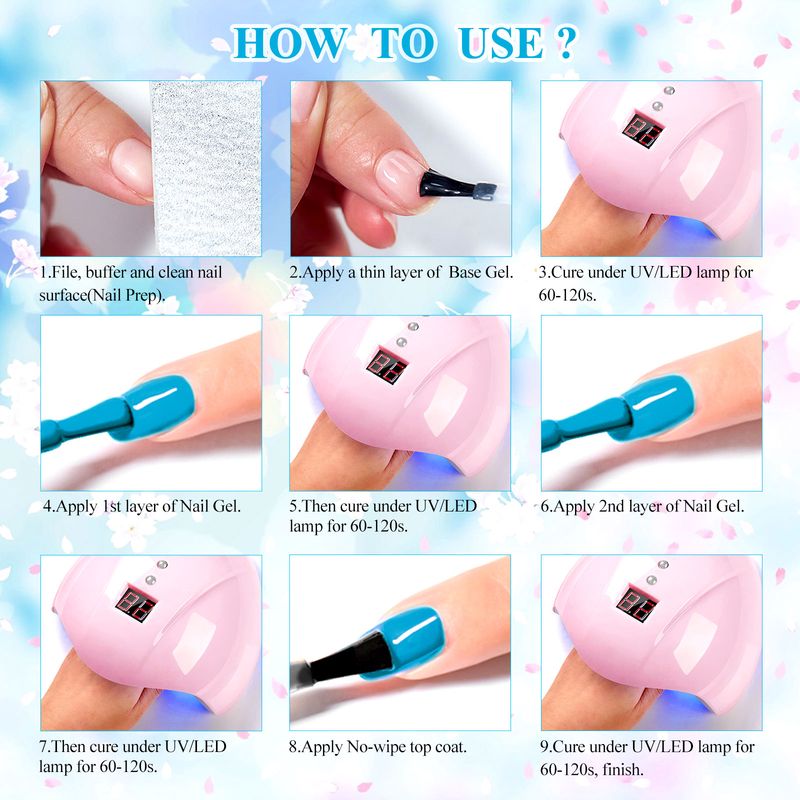 HOW TO USE ?

1.File, buffer and clean nail surface(Nail Prep).

2.Apply a thin layer of Base Gel.

3.Cure under UV/LED lamp for 60-120s.

4.Apply 1st layer of Nail Gel.

5.Then cure under UV/LED lamp for 60-120s.

6.Apply 2nd layer of Nail Gel.

7.Then cure under UV/LED lamp for 60-120s.

8.Apply No-wipe top coat.

9.Cure under UV/LED lamp for 60-120s, finish.