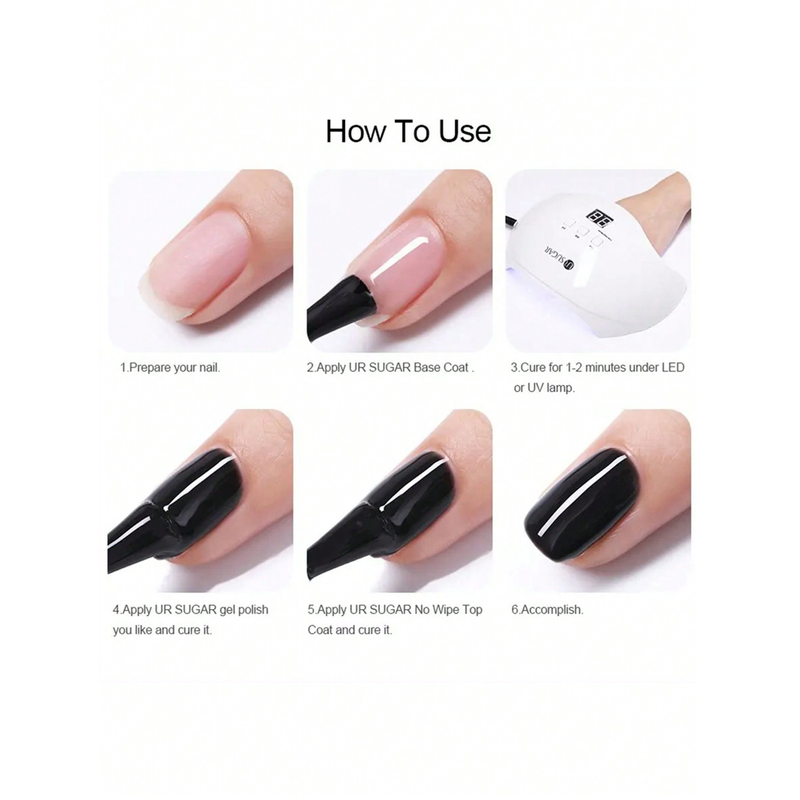 How To Use

UR SUGAR

1.Prepare your nail.

2.Apply UR SUGAR Base Coat .

3.Cure for 1-2 minutes under LED or UV lamp.

4.Apply UR SUGAR gel polish you like and cure it.

5.Apply UR SUGAR No Wipe Top Coat and cure it.

6.Accomplish.