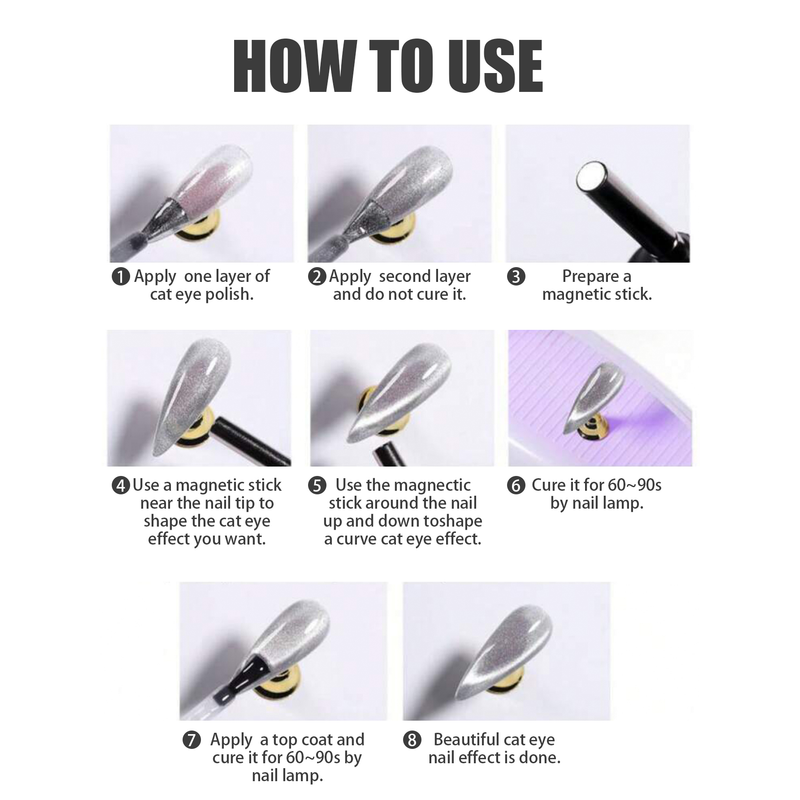 HOW TO USE

❶ Apply one layer of cat eye polish.

❷ Apply second layer and do not cure it.

❸ Prepare a magnetic stick.

❹ Use a magnetic stick near the nail tip to shape the cat eye effect you want.

❺ Use the magnectic stick around the nail up and down toshape a curve cat eye effect.

❻ Cure it for 60~90s by nail lamp.

❼ Apply a top coat and cure it for 60~90s by nail lamp.

❽ Beautiful cat eye nail effect is done.