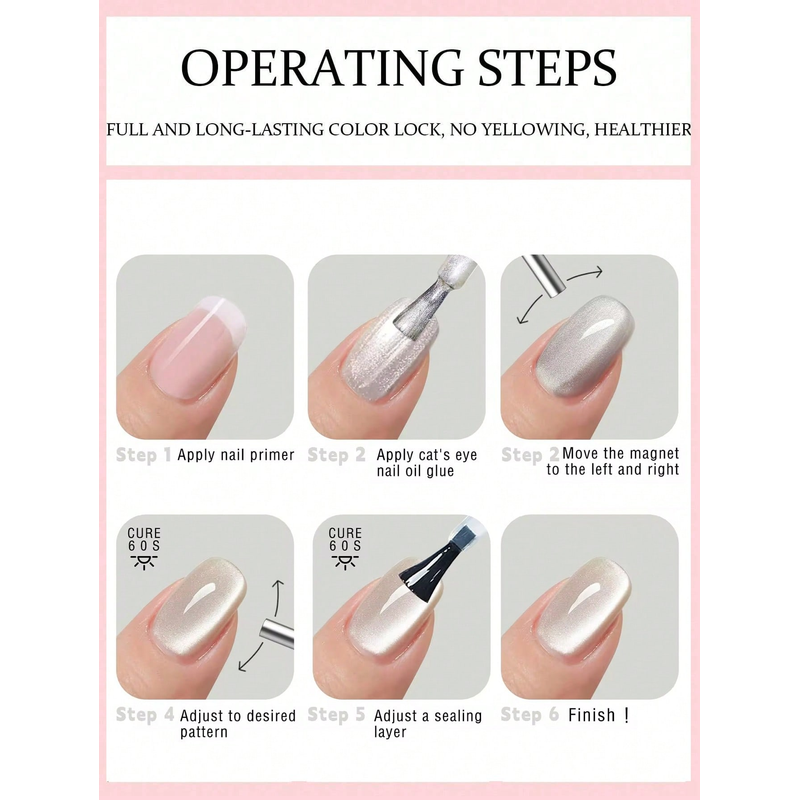 OPERATING STEPS

FULL AND LONG-LASTING COLOR LOCK, NO YELLOWING, HEALTHIER

Step 1 Apply nail primer

Step 2 Apply cat's eye nail oil glue

Step 2 Move the magnet to the left and right

CURE 60S

Step 4 Adjust to desired pattern

CURE 60S

Step 5 Adjust a sealing layer

Step 6 Finish !