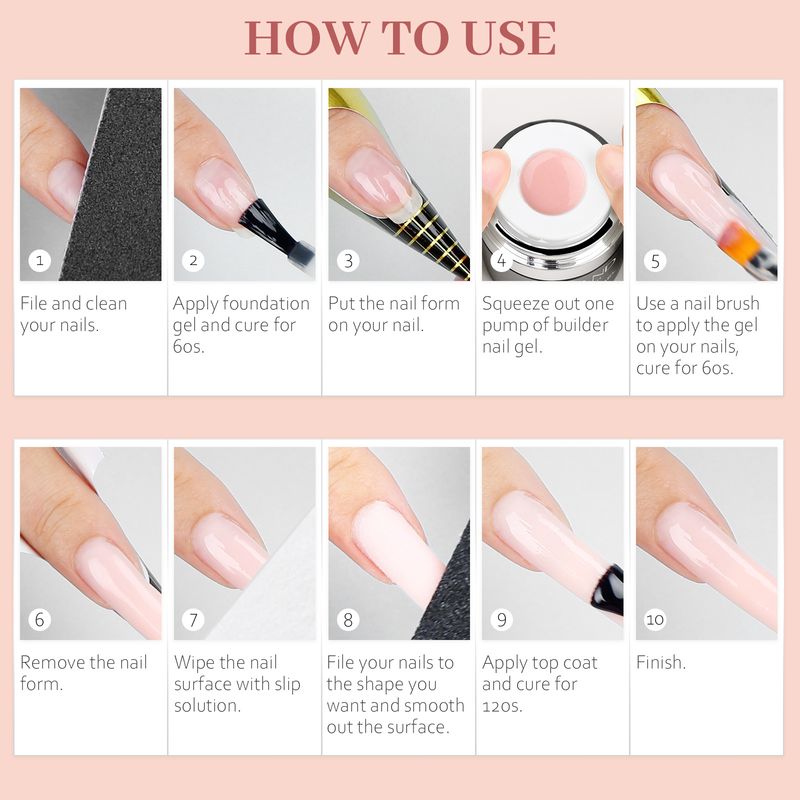 HOW TO USE

1

File and clean your nails.

2

Apply foundation gel and cure for 60s.

3

Put the nail form on your nail.

4

Squeeze out one pump of builder nail gel.

5

Use a nail brush to apply the gel on your nails, cure for 60s.

6

Remove the nail form.

7

Wipe the nail surface with slip solution.

8

File your nails to the shape you want and smooth out the surface.

9

Apply top coat and cure for 120s.

10

Finish.