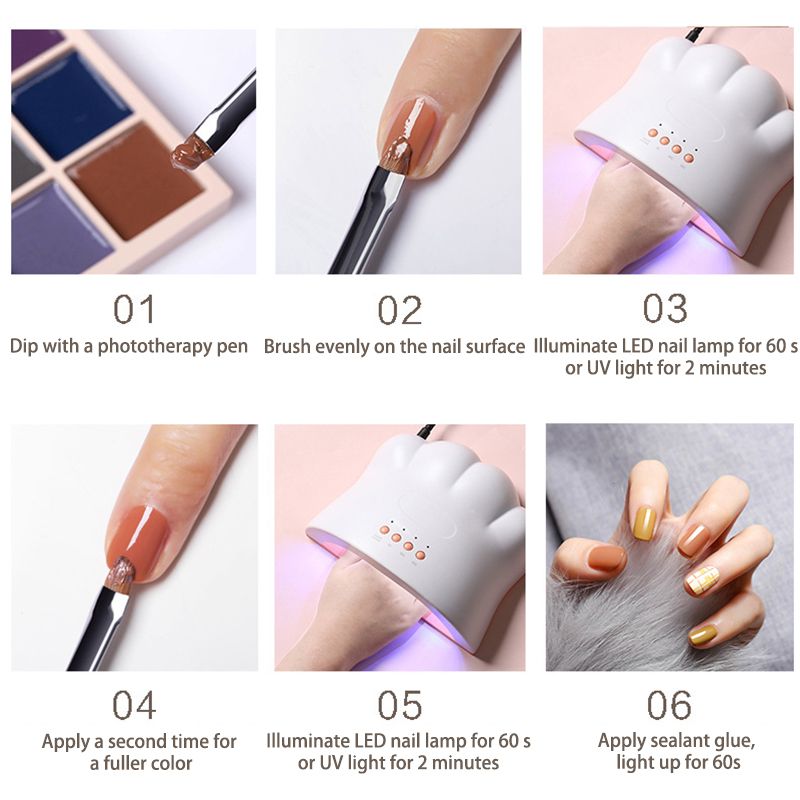 01
Dip with a phototherapy pen

02
Brush evenly on the nail surface

03
Illuminate LED nail lamp for 60 s or UV light for 2 minutes

04
Apply a second time for a fuller color

05
Illuminate LED nail lamp for 60 s or UV light for 2 minutes

06
Apply sealant glue, light up for 60s