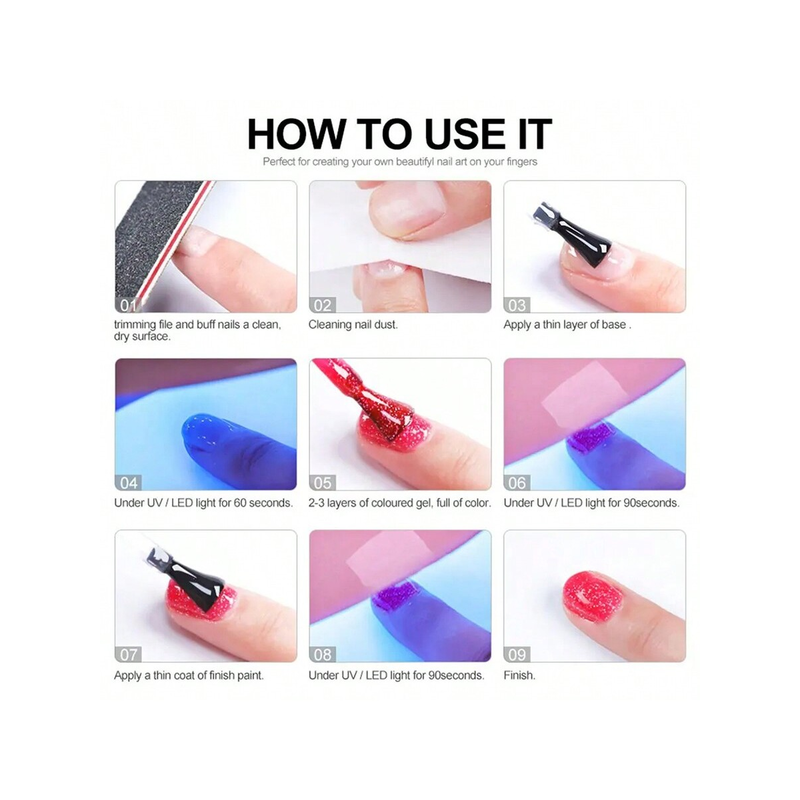 HOW TO USE IT

Perfect for creating your own beautifyl nail art on your fingers

01
trimming file and buff nails a clean, dry surface.

02
Cleaning nail dust.

03
Apply a thin layer of base .

04
Under UV / LED light for 60 seconds.

05
2-3 layers of coloured gel, full of color.

06
Under UV / LED light for 90seconds.

07
Apply a thin coat of finish paint.

08
Under UV / LED light for 90seconds.

09
Finish.