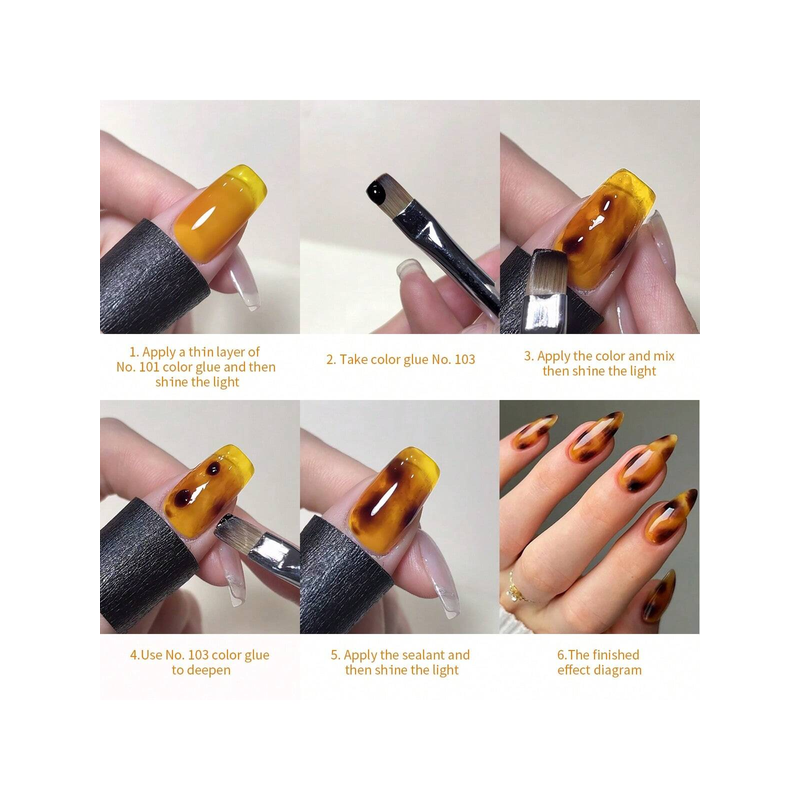 1. Apply a thin layer of No. 101 color glue and then shine the light

2. Take color glue No. 103

3. Apply the color and mix then shine the light

4.Use No. 103 color glue to deepen

5. Apply the sealant and then shine the light

6.The finished effect diagram