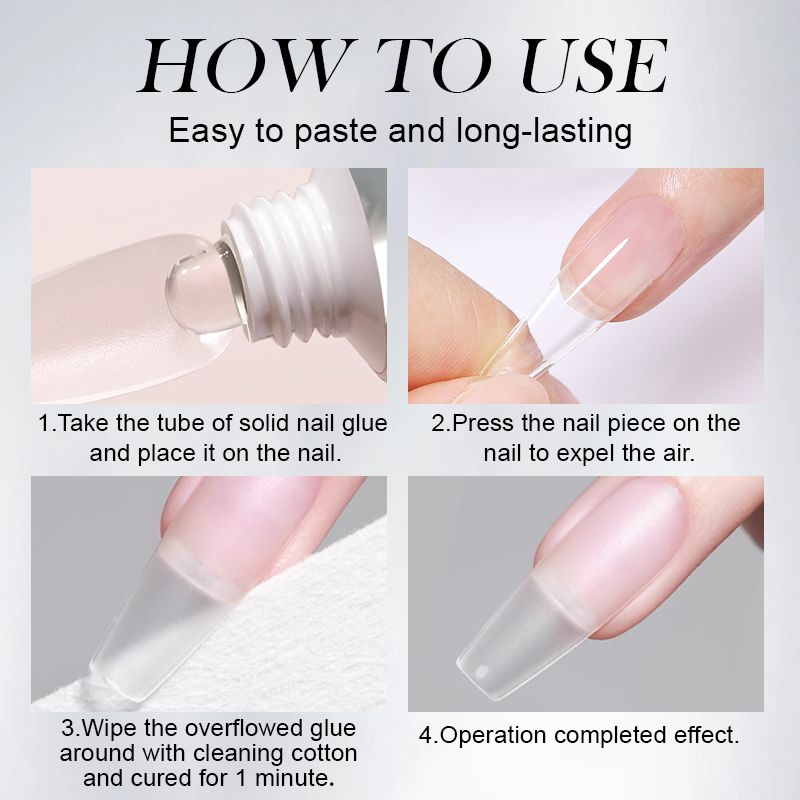 HOW TO USE
Easy to paste and long-lasting

1.Take the tube of solid nail glue and place it on the nail.

2.Press the nail piece on the nail to expel the air.

3.Wipe the overflowed glue around with cleaning cotton and cured for 1 minute.

4.Operation completed effect.