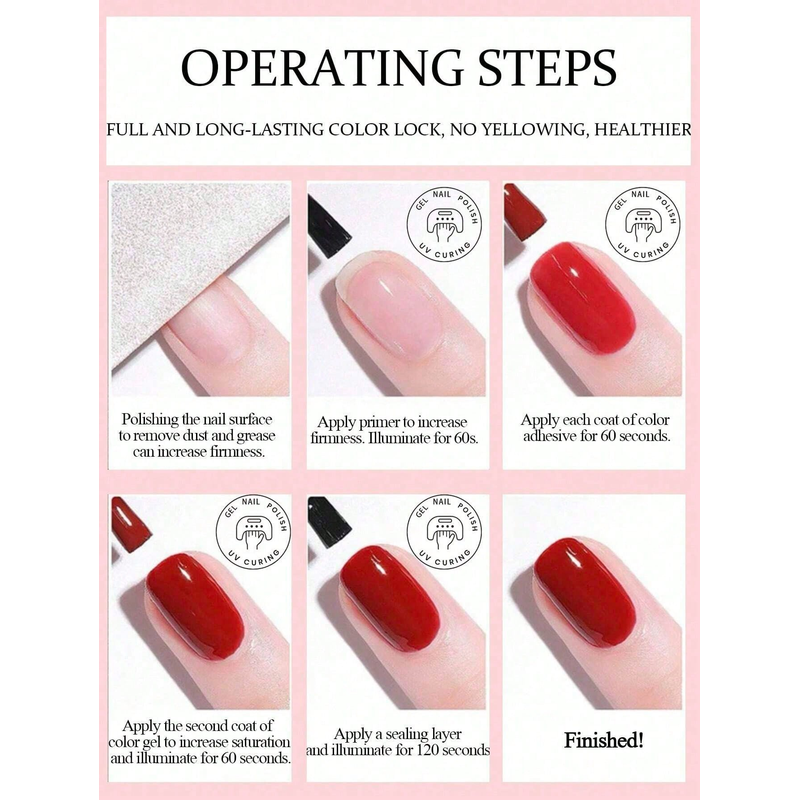 OPERATING STEPS

FULL AND LONG-LASTING COLOR LOCK, NO YELLOWING, HEALTHIER

Polishing the nail surface to remove dust and grease can increase firmness.

GEL NAIL POLISH UV CURING

Apply primer to increase firmness. Illuminate for 60s.

GEL NAIL POLISH UV CURING

Apply each coat of color adhesive for 60 seconds.

GEL NAIL POLISH UV CURING

Apply the second coat of color gel to increase saturation and illuminate for 60 seconds.

GEL NAIL POLISH UV CURING

Apply a sealing layer and illuminate for 120 seconds

Finished!