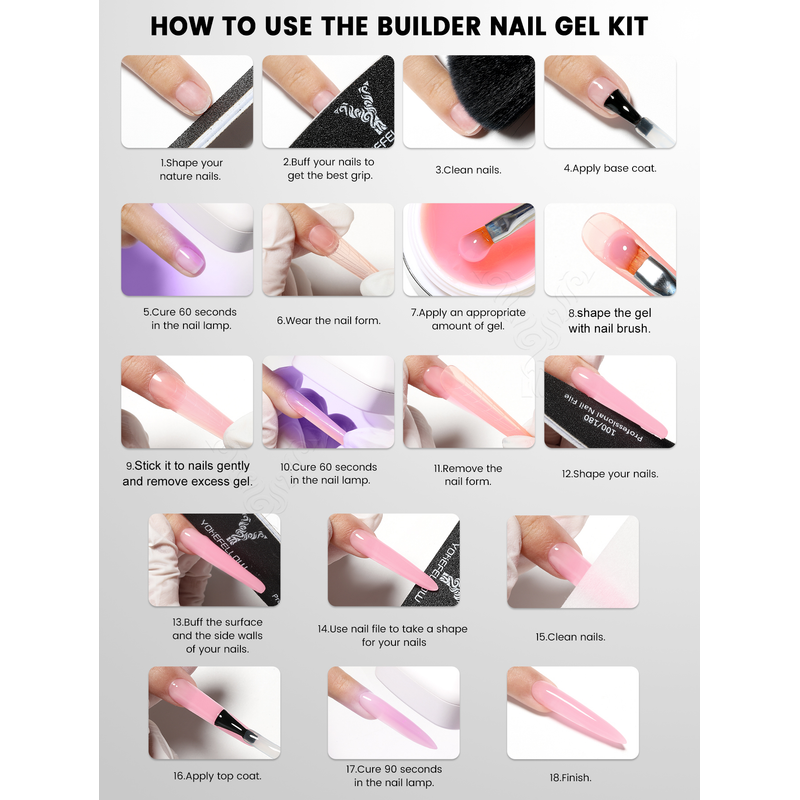 HOW TO USE THE BUILDER NAIL GEL KIT

1.Shape your nature nails.

2.Buff your nails to get the best grip.

3.Clean nails.

4.Apply base coat.

5.Cure 60 seconds in the nail lamp.

6.Wear the nail form.

7.Apply an appropriate amount of gel.

8.shape the gel with nail brush.

9.Stick it to nails gently and remove excess gel.

10.Cure 60 seconds in the nail lamp.

11.Remove the nail form.

100/180
Professional Nail File

12.Shape your nails.

YOHEFELLOW

13.Buff the surface and the side walls of your nails.

YOHEFELLOW

14.Use nail file to take a shape for your nails

15.Clean nails.

16.Apply top coat.

17.Cure 90 seconds in the nail lamp.

18.Finish.