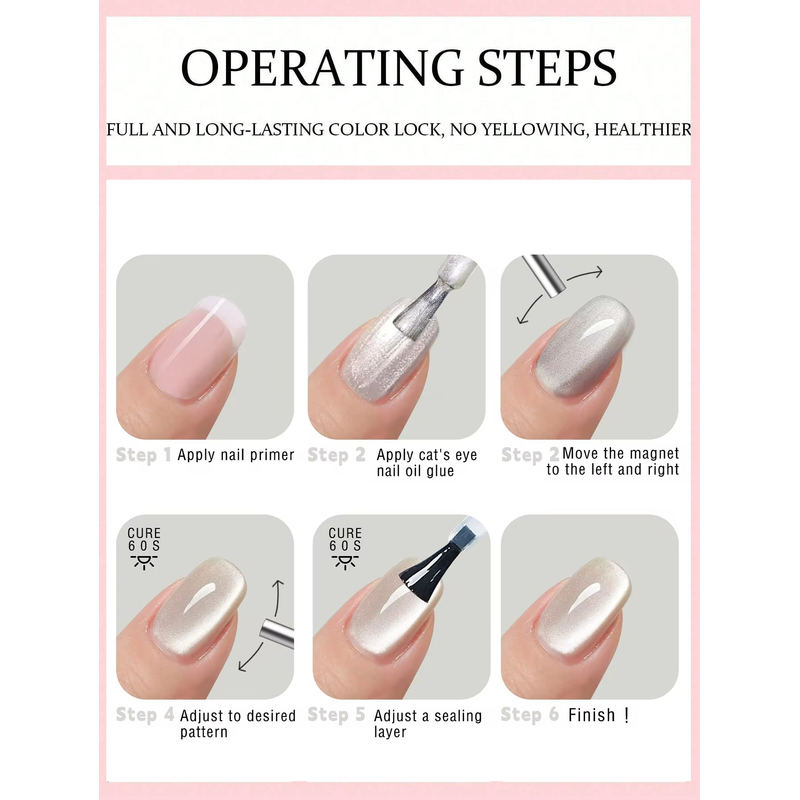 OPERATING STEPS

FULL AND LONG-LASTING COLOR LOCK, NO YELLOWING, HEALTHIER

Step 1 Apply nail primer

Step 2 Apply cat's eye nail oil glue

Step 2 Move the magnet to the left and right

CURE 60S

Step 4 Adjust to desired pattern

CURE 60S

Step 5 Adjust a sealing layer

Step 6 Finish !